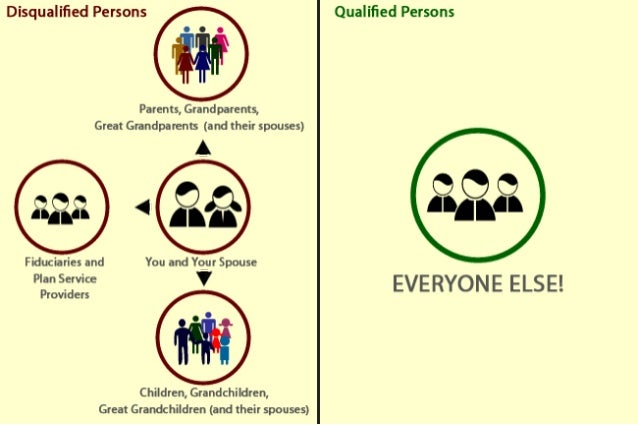 Disqualified Persons

Parents, Grandparents, Great Grandparents (and their spouses)

Fiduciaries and Plan Service Providers

You and Your Spouse

Children, Grandchildren, Great Grandchildren (and their spouses)

Qualified Persons

EVERYONE ELSE!