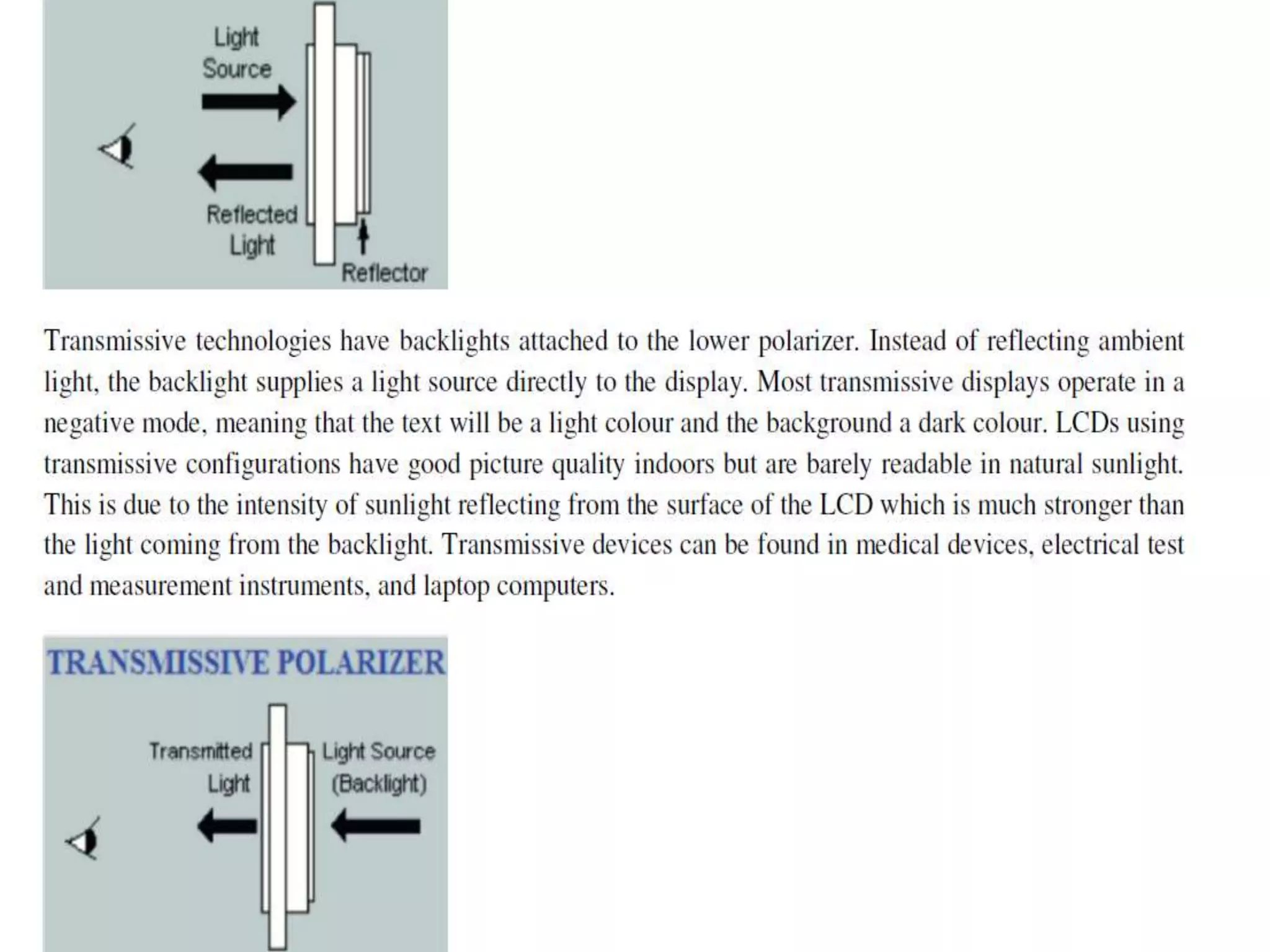 Light Source

Reflected Light

Reflector

Transmissive technologies have backlights attached to the lower polarizer. Instead of reflecting ambient light, the backlight supplies a light source directly to the display. Most transmissive displays operate in a negative mode, meaning that the text will be a light colour and the background a dark colour. LCDs using transmissive configurations have good picture quality indoors but are barely readable in natural sunlight. This is due to the intensity of sunlight reflecting from the surface of the LCD which is much stronger than the light coming from the backlight. Transmissive devices can be found in medical devices, electrical test and measurement instruments, and laptop computers.

TRANSMISSIVE POLARIZER

Transmitted Light

Light Source (Backlight)