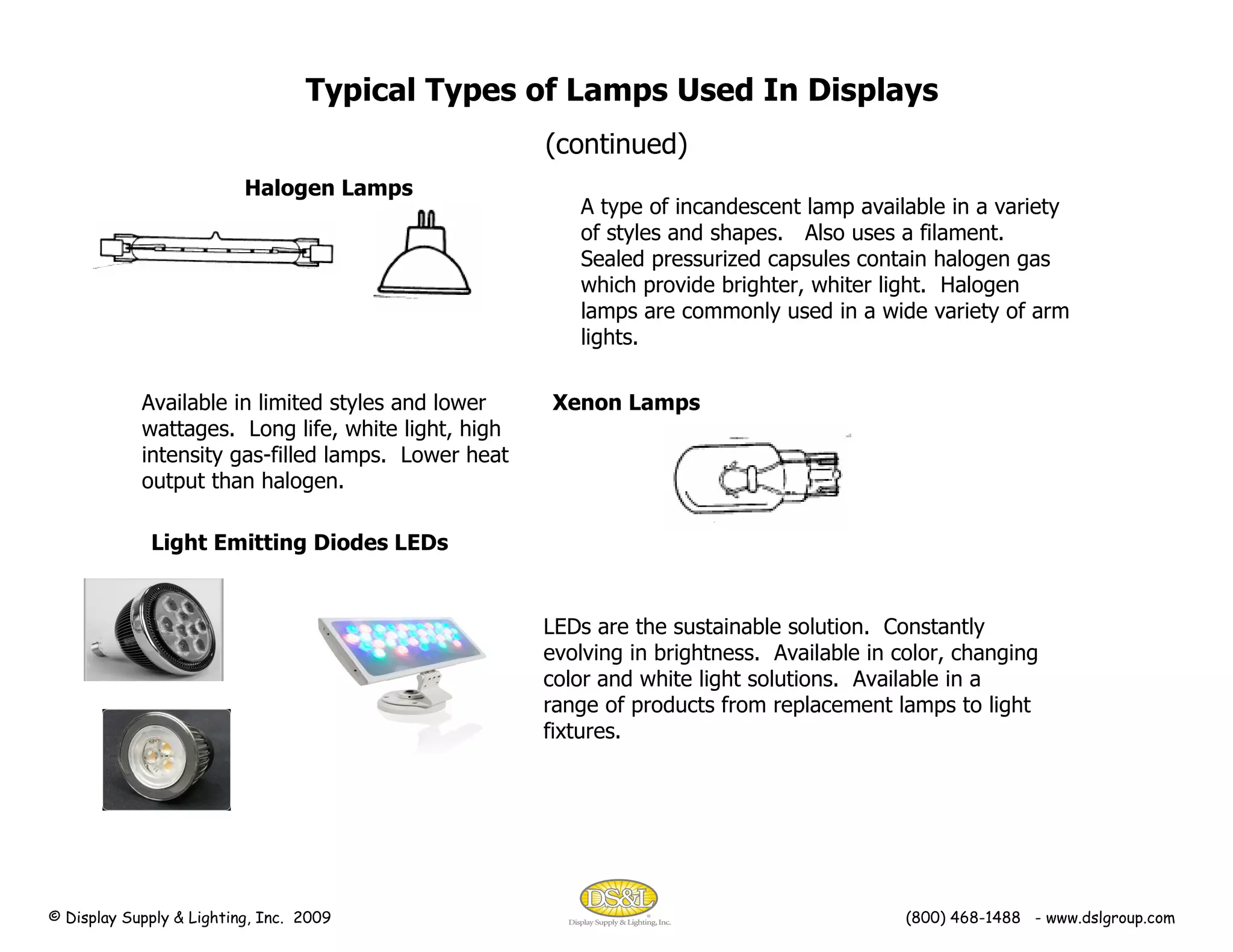 Typical Types of Lamps Used In Displays

(continued)

Halogen Lamps

A type of incandescent lamp available in a variety of styles and shapes. Also uses a filament. Sealed pressurized capsules contain halogen gas which provide brighter, whiter light. Halogen lamps are commonly used in a wide variety of arm lights.

Available in limited styles and lower wattages. Long life, white light, high intensity gas-filled lamps. Lower heat output than halogen.

Xenon Lamps

Light Emitting Diodes LEDs

LEDs are the sustainable solution. Constantly evolving in brightness. Available in color, changing color and white light solutions. Available in a range of products from replacement lamps to light fixtures.

© Display Supply & Lighting, Inc. 2009

DS&L
Display Supply & Lighting, Inc.

(800) 468-1488 - www.dslgroup.com