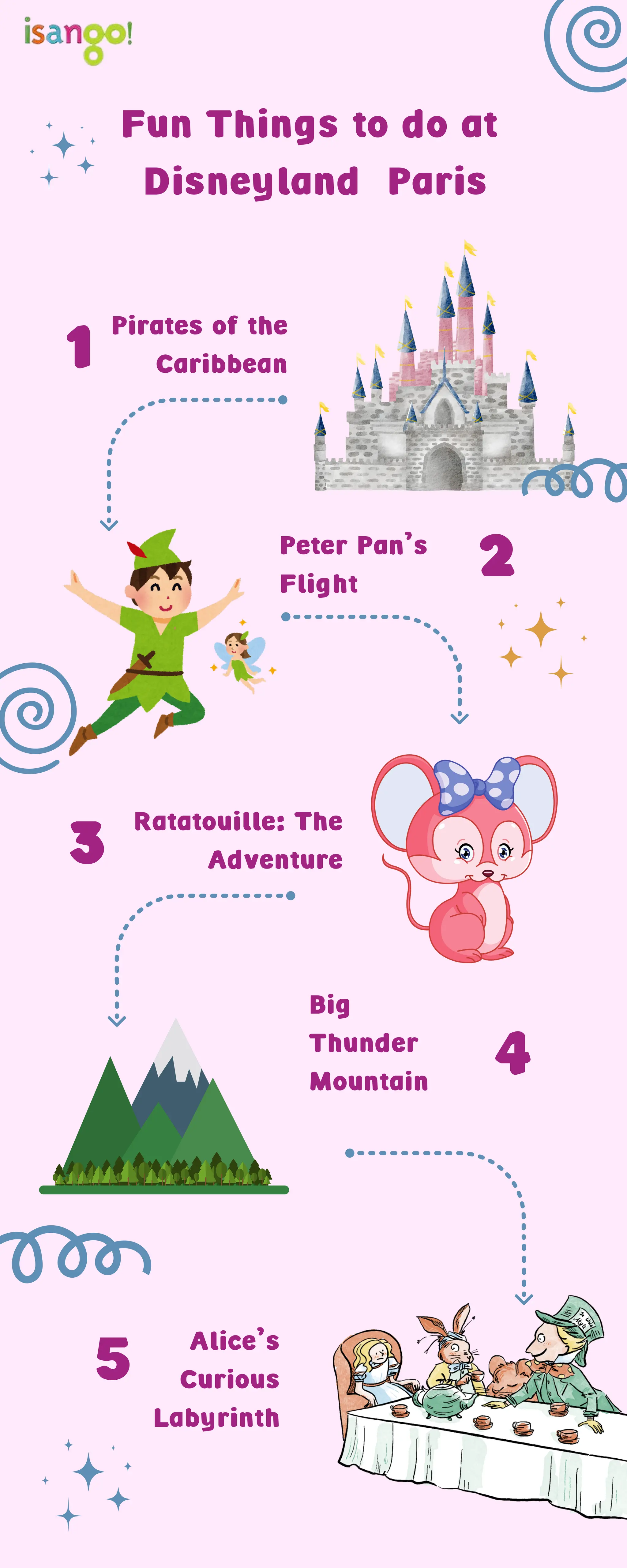 isango!

Fun Things to do at Disneyland Paris

1 Pirates of the Caribbean

Peter Pan's Flight 2

3 Ratatouille: The Adventure

Big Thunder Mountain 4

5 Alice's Curious Labyrinth