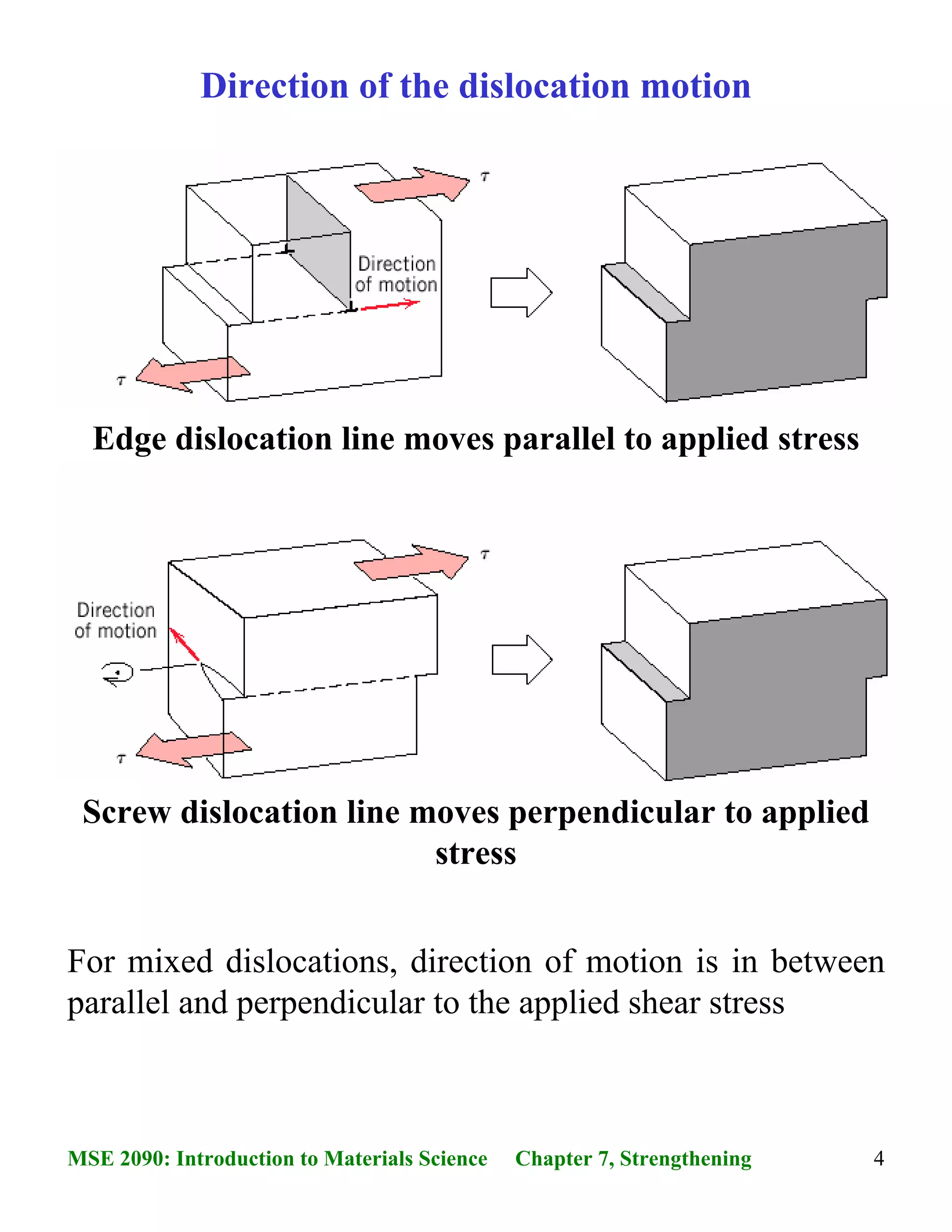 Direction of the dislocation motion

$\tau$

Direction of motion

$\tau$

Edge dislocation line moves parallel to applied stress

$\tau$

Direction of motion

$\tau$

Screw dislocation line moves perpendicular to applied stress

For mixed dislocations, direction of motion is in between parallel and perpendicular to the applied shear stress

MSE 2090: Introduction to Materials Science Chapter 7, Strengthening 4