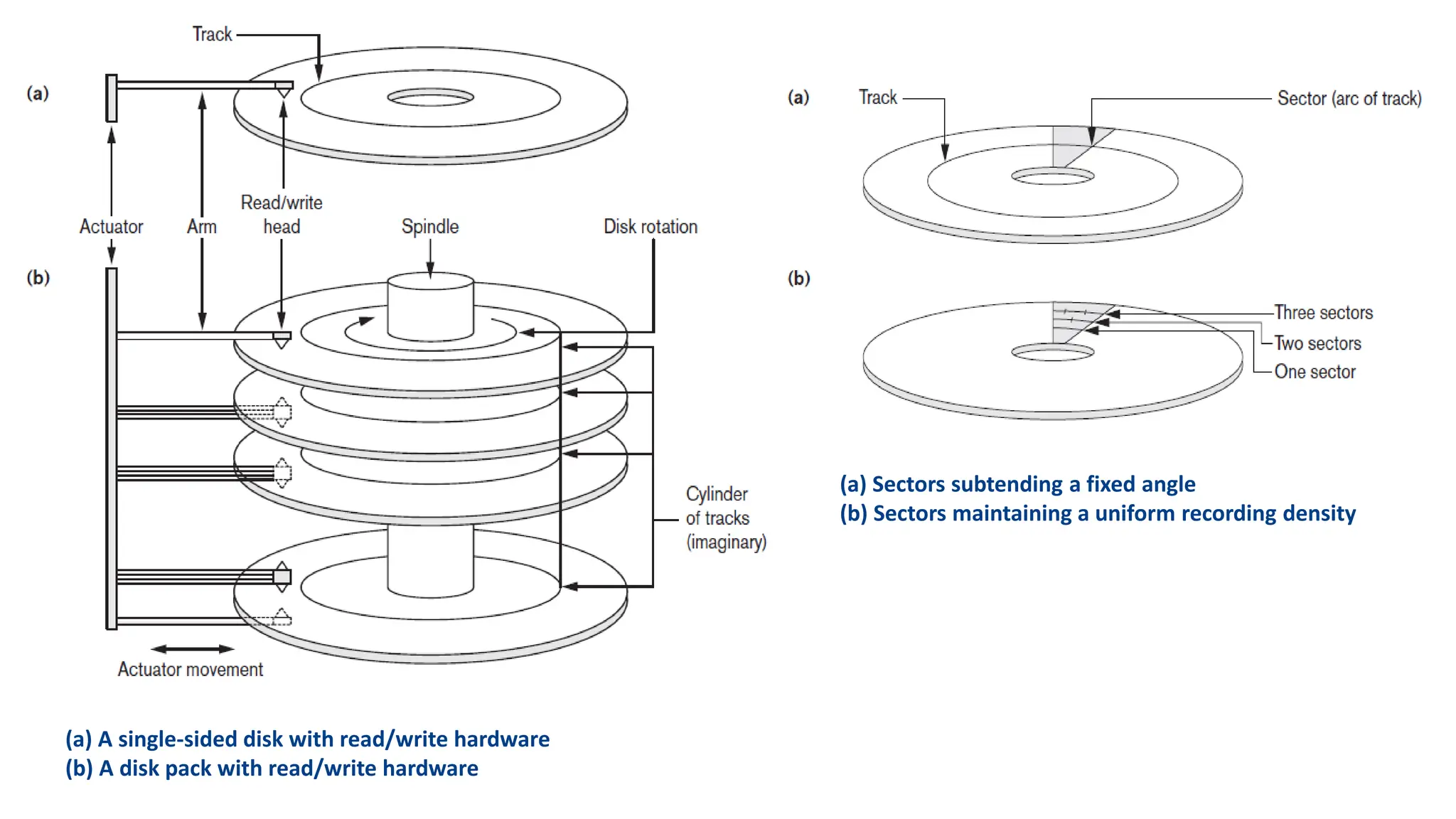 Track

(a)

Actuator

Arm

Read/write head

Spindle

Disk rotation

(b)

Cylinder of tracks (imaginary)

Actuator movement

(a) A single-sided disk with read/write hardware
(b) A disk pack with read/write hardware

(a)

Track

Sector (arc of track)

(b)

Three sectors

Two sectors

One sector

(a) Sectors subtending a fixed angle
(b) Sectors maintaining a uniform recording density