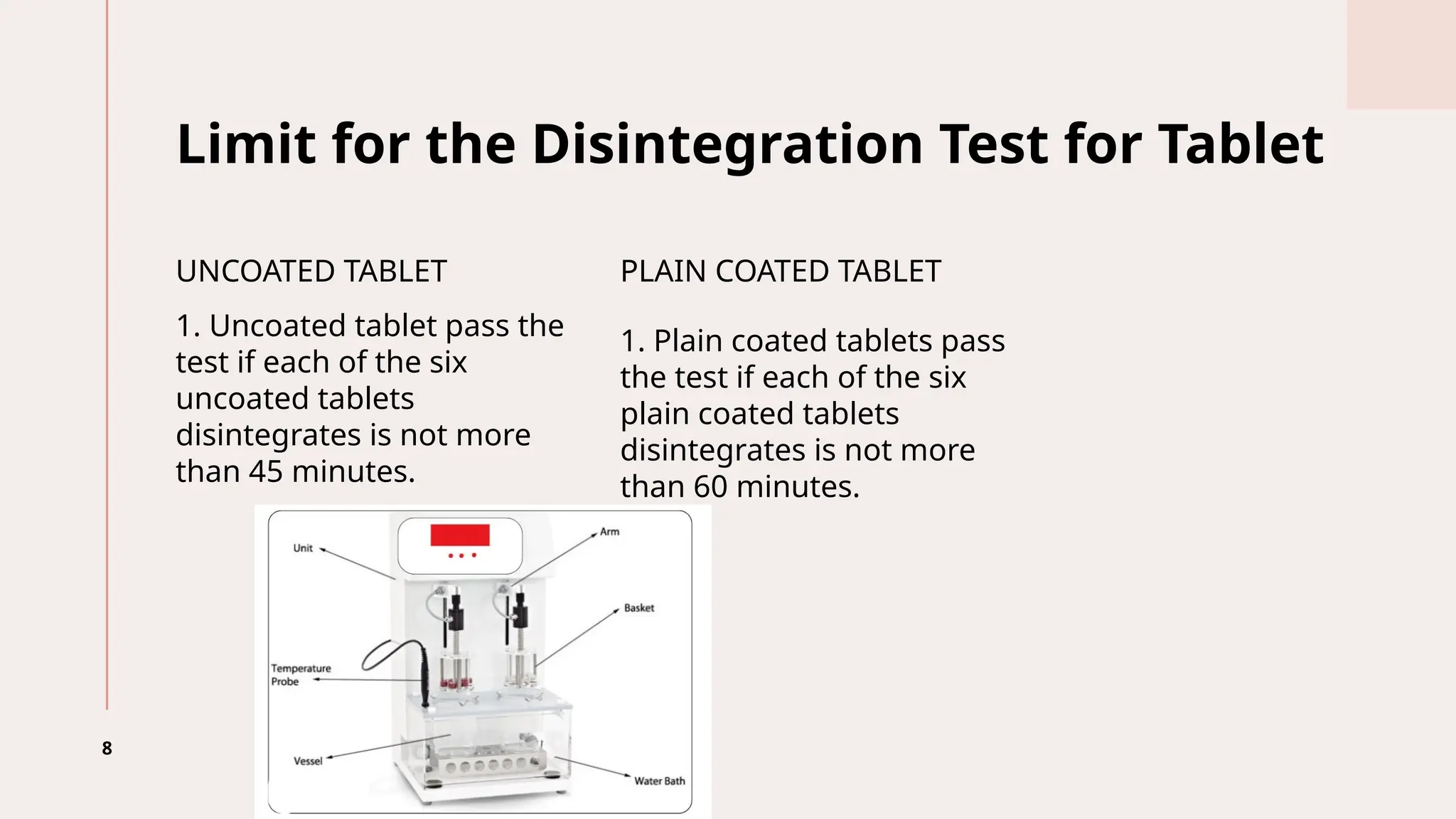 Limit for the Disintegration Test for Tablet

UNCOATED TABLET

1. Uncoated tablet pass the test if each of the six uncoated tablets disintegrates is not more than 45 minutes.

PLAIN COATED TABLET

1. Plain coated tablets pass the test if each of the six plain coated tablets disintegrates is not more than 60 minutes.

Unit

Arm

Basket

Temperature Probe

Vessel

Water Bath

8