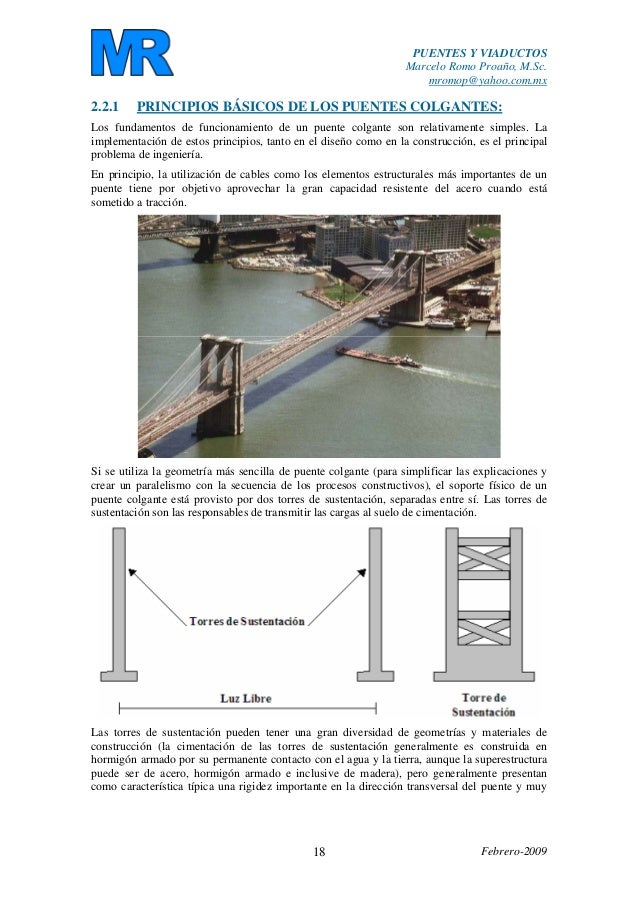 MR

PUENTES Y VIADUCTOS
Marcelo Romo Proaño, M.Sc.
mromop@yahoo.com.mx

2.2.1 PRINCIPIOS BÁSICOS DE LOS PUENTES COLGANTES:

Los fundamentos de funcionamiento de un puente colgante son relativamente simples. La implementación de estos principios, tanto en el diseño como en la construcción, es el principal problema de ingeniería.

En principio, la utilización de cables como los elementos estructurales más importantes de un puente tiene por objetivo aprovechar la gran capacidad resistente del acero cuando está sometido a tracción.

Si se utiliza la geometría más sencilla de puente colgante (para simplificar las explicaciones y crear un paralelismo con la secuencia de los procesos constructivos), el soporte físico de un puente colgante está provisto por dos torres de sustentación, separadas entre sí. Las torres de sustentación son las responsables de transmitir las cargas al suelo de cimentación.

Torres de Sustentación

Luz Libre

Torre de Sustentación

Las torres de sustentación pueden tener una gran diversidad de geometrías y materiales de construcción (la cimentación de las torres de sustentación generalmente es construida en hormigón armado por su permanente contacto con el agua y la tierra, aunque la superestructura puede ser de acero, hormigón armado e inclusive de madera), pero generalmente presentan como característica típica una rigidez importante en la dirección transversal del puente y muy

18

Febrero-2009