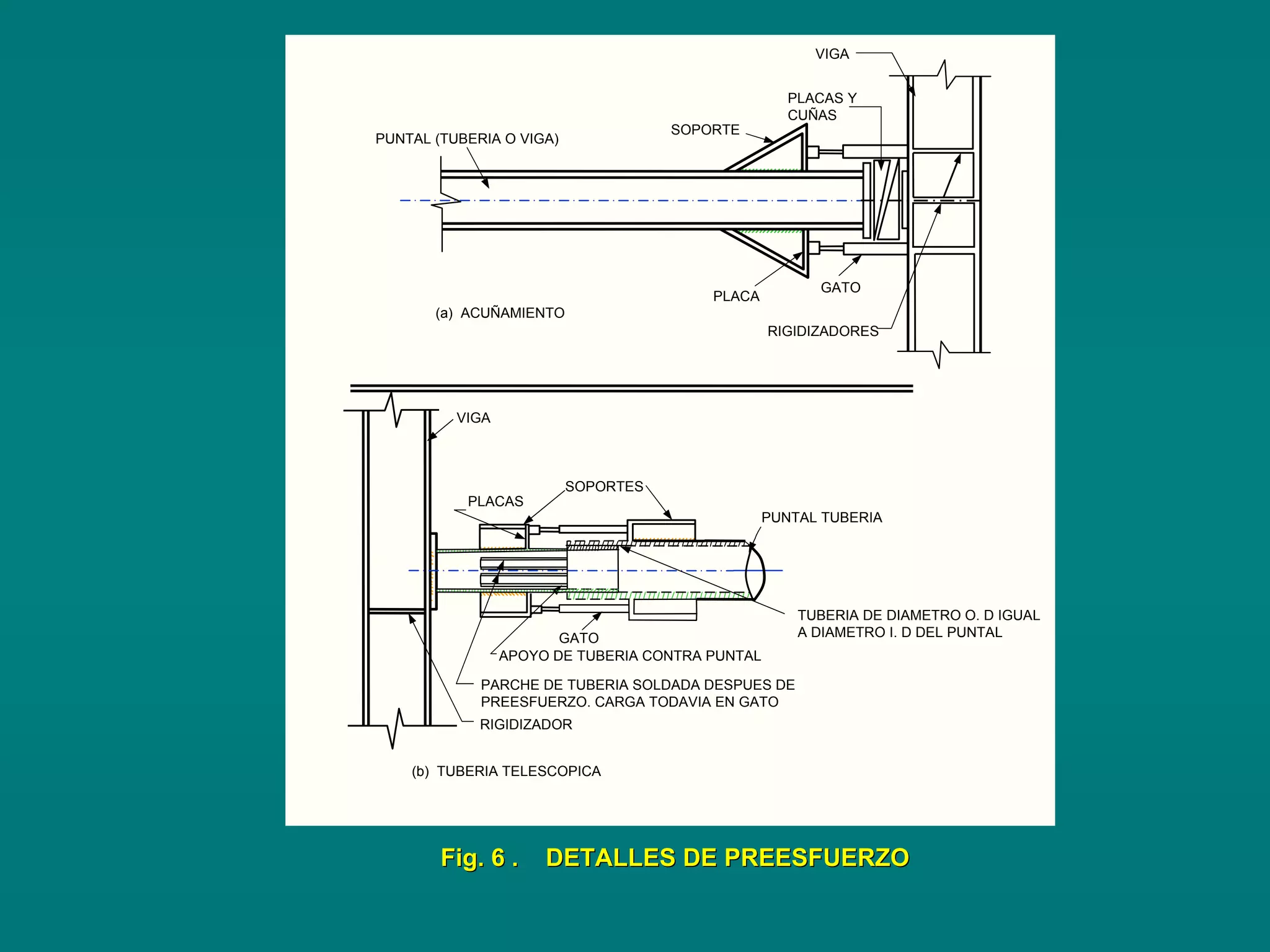 VIGA

PLACAS Y CUÑAS

SOPORTE

PUNTAL (TUBERIA O VIGA)

PLACA

GATO

(a) ACUÑAMIENTO

RIGIDIZADORES

VIGA

SOPORTES

PLACAS

PUNTAL TUBERIA

TUBERIA DE DIAMETRO O. D IGUAL A DIAMETRO I. D DEL PUNTAL

GATO

APOYO DE TUBERIA CONTRA PUNTAL

PARCHE DE TUBERIA SOLDADA DESPUES DE PREESFUERZO. CARGA TODAVIA EN GATO

RIGIDIZADOR

(b) TUBERIA TELESCOPICA

Fig. 6 . DETALLES DE PREESFUERZO