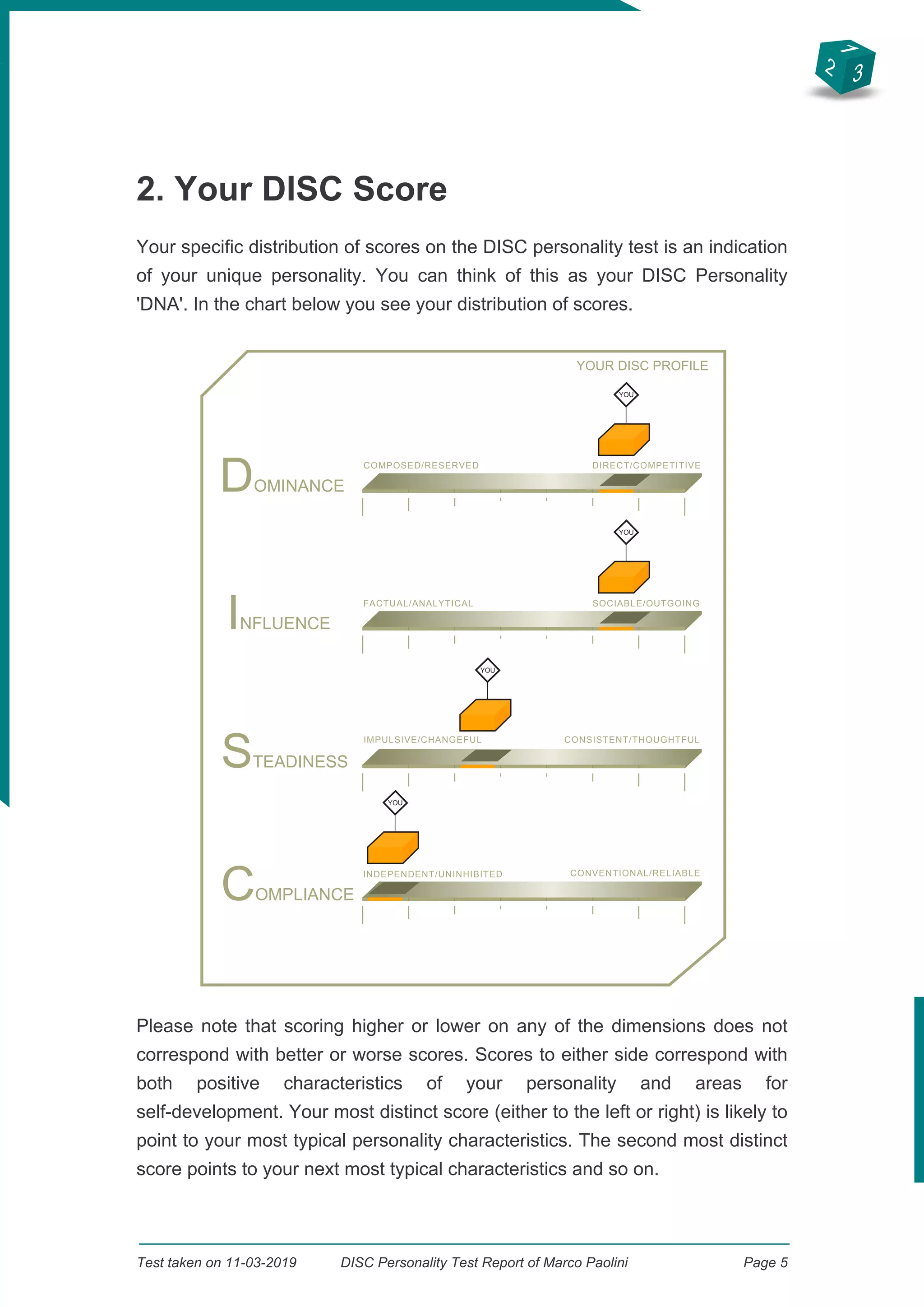 1 2 3

2. Your DISC Score

Your specific distribution of scores on the DISC personality test is an indication of your unique personality. You can think of this as your DISC Personality 'DNA'. In the chart below you see your distribution of scores.

YOUR DISC PROFILE

YOU

DOMINANCE

COMPOSED/RESERVED

DIRECT/COMPETITIVE

YOU

INFLUENCE

FACTUAL/ANALYTICAL

SOCIABLE/OUTGOING

YOU

STEADINESS

IMPULSIVE/CHANGEFUL

CONSISTENT/THOUGHTFUL

YOU

COMPLIANCE

INDEPENDENT/UNINHIBITED

CONVENTIONAL/RELIABLE

Please note that scoring higher or lower on any of the dimensions does not correspond with better or worse scores. Scores to either side correspond with both positive characteristics of your personality and areas for self-development. Your most distinct score (either to the left or right) is likely to point to your most typical personality characteristics. The second most distinct score points to your next most typical characteristics and so on.

Test taken on 11-03-2019 DISC Personality Test Report of Marco Paolini Page 5