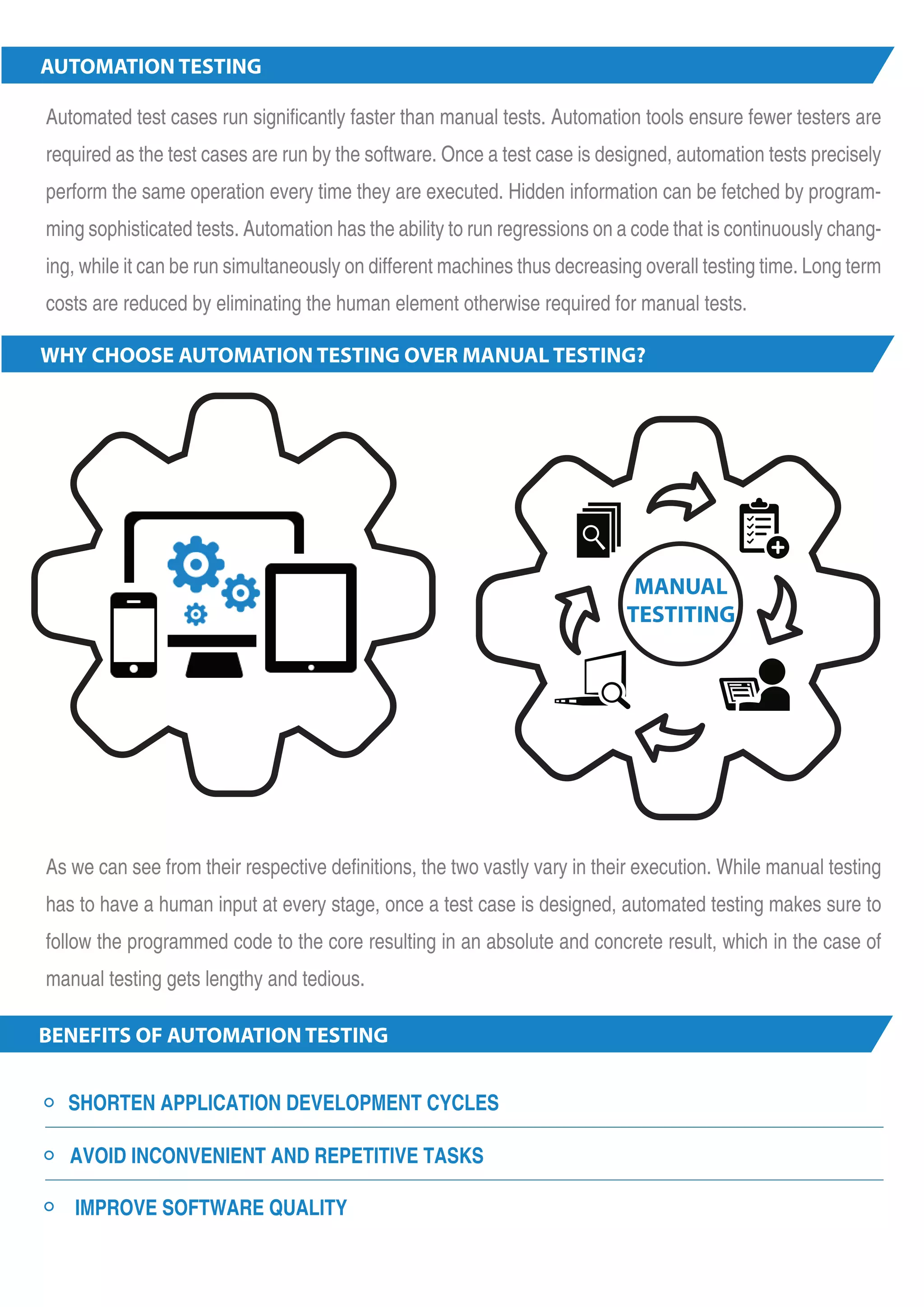 AUTOMATION TESTING

Automated test cases run significantly faster than manual tests. Automation tools ensure fewer testers are required as the test cases are run by the software. Once a test case is designed, automation tests precisely perform the same operation every time they are executed. Hidden information can be fetched by programming sophisticated tests. Automation has the ability to run regressions on a code that is continuously changing, while it can be run simultaneously on different machines thus decreasing overall testing time. Long term costs are reduced by eliminating the human element otherwise required for manual tests.

WHY CHOOSE AUTOMATION TESTING OVER MANUAL TESTING?

MANUAL TESTITING

As we can see from their respective definitions, the two vastly vary in their execution. While manual testing has to have a human input at every stage, once a test case is designed, automated testing makes sure to follow the programmed code to the core resulting in an absolute and concrete result, which in the case of manual testing gets lengthy and tedious.

BENEFITS OF AUTOMATION TESTING

SHORTEN APPLICATION DEVELOPMENT CYCLES

AVOID INCONVENIENT AND REPETITIVE TASKS

IMPROVE SOFTWARE QUALITY