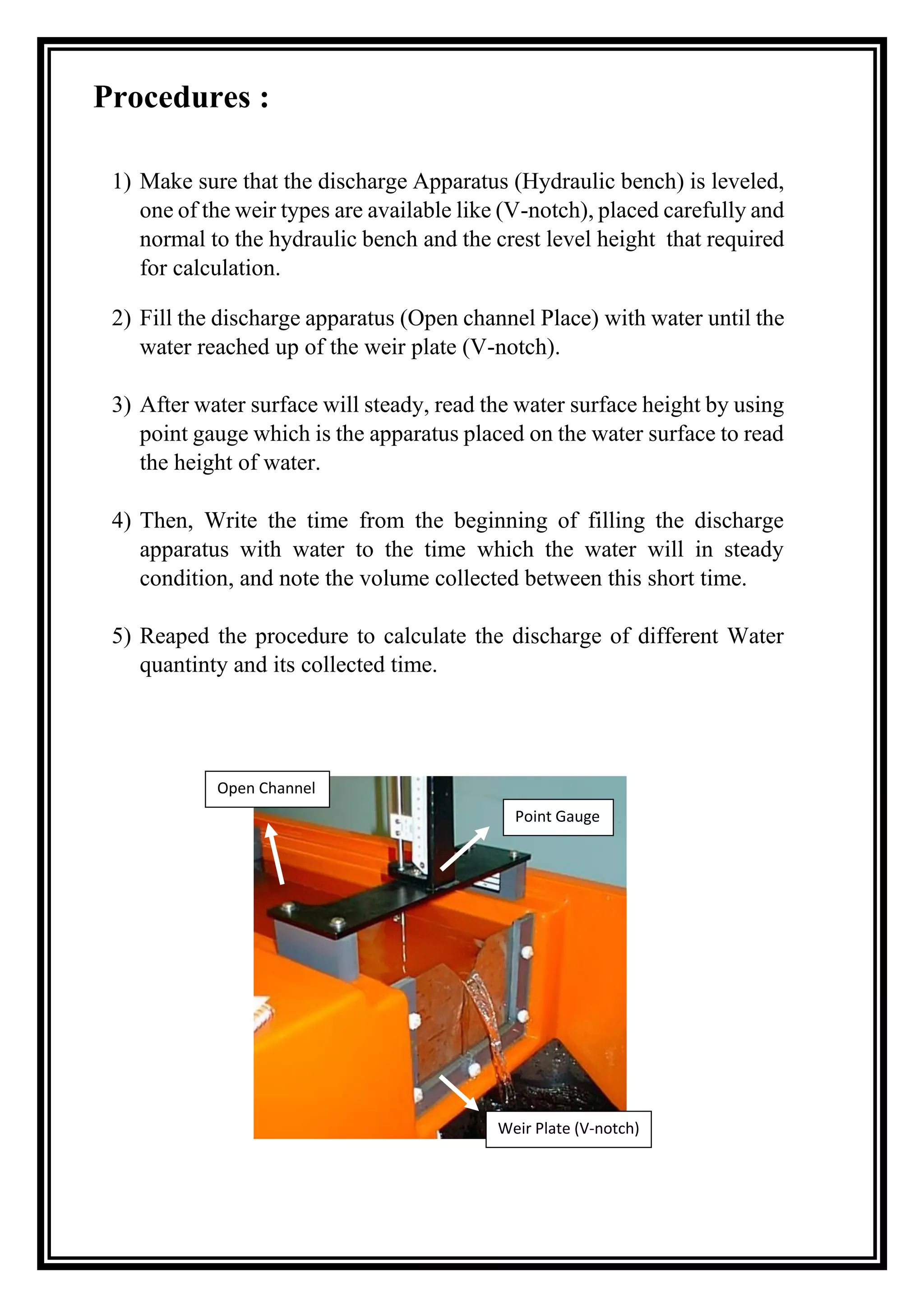 Procedures :

1) Make sure that the discharge Apparatus (Hydraulic bench) is leveled, one of the weir types are available like (V-notch), placed carefully and normal to the hydraulic bench and the crest level height that required for calculation.

2) Fill the discharge apparatus (Open channel Place) with water until the water reached up of the weir plate (V-notch).

3) After water surface will steady, read the water surface height by using point gauge which is the apparatus placed on the water surface to read the height of water.

4) Then, Write the time from the beginning of filling the discharge apparatus with water to the time which the water will in steady condition, and note the volume collected between this short time.

5) Reaped the procedure to calculate the discharge of different Water quantinty and its collected time.

Open Channel

Point Gauge

Weir Plate (V-notch)