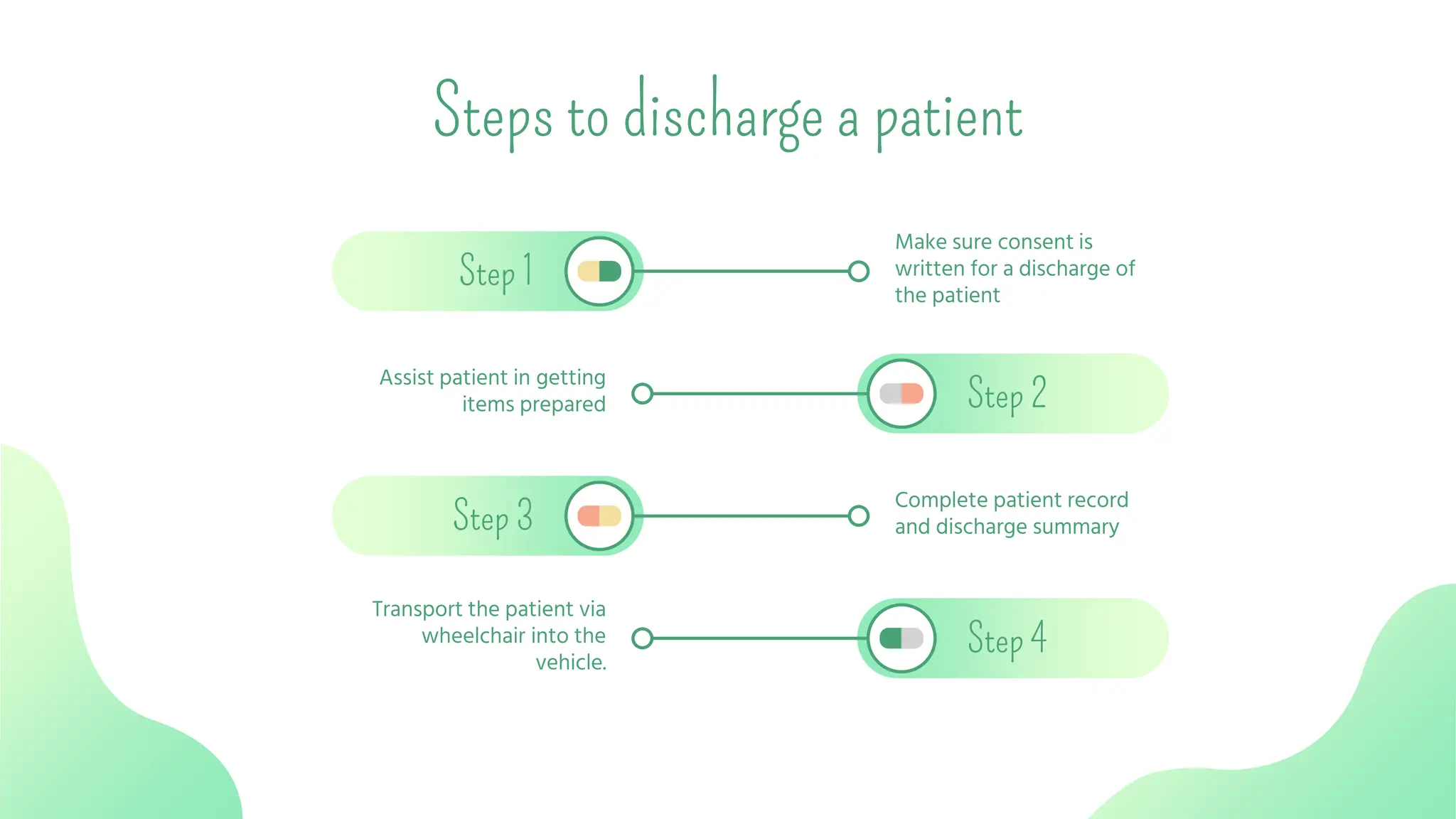 Steps to discharge a patient

Step 1

Make sure consent is written for a discharge of the patient

Assist patient in getting items prepared

Step 2

Step 3

Complete patient record and discharge summary

Transport the patient via wheelchair into the vehicle.

Step 4