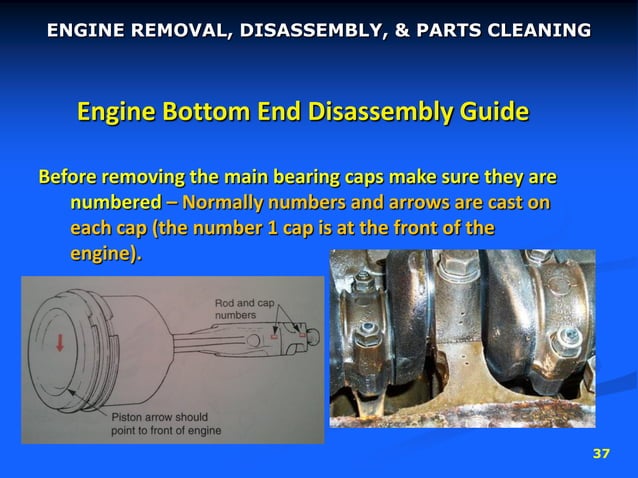 ENGINE REMOVAL, DISASSEMBLY, & PARTS CLEANING

Engine Bottom End Disassembly Guide

Before removing the main bearing caps make sure they are numbered – Normally numbers and arrows are cast on each cap (the number 1 cap is at the front of the engine).

Rod and cap numbers

Piston arrow should point to front of engine

37