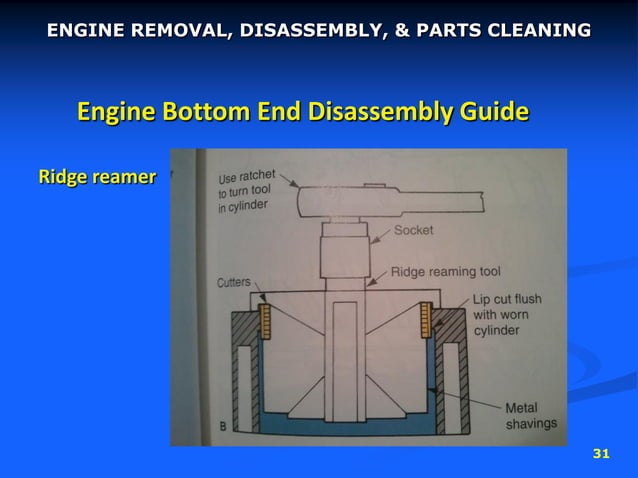 ENGINE REMOVAL, DISASSEMBLY, & PARTS CLEANING

Engine Bottom End Disassembly Guide

Ridge reamer

Use ratchet to turn tool in cylinder

Socket

Ridge reaming tool

Cutters

Lip cut flush with worn cylinder

Metal shavings

B

31