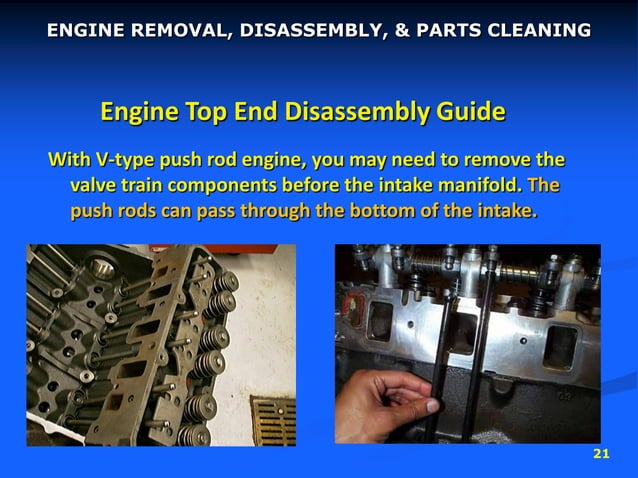 ENGINE REMOVAL, DISASSEMBLY, & PARTS CLEANING

Engine Top End Disassembly Guide

With V-type push rod engine, you may need to remove the valve train components before the intake manifold. The push rods can pass through the bottom of the intake.

21