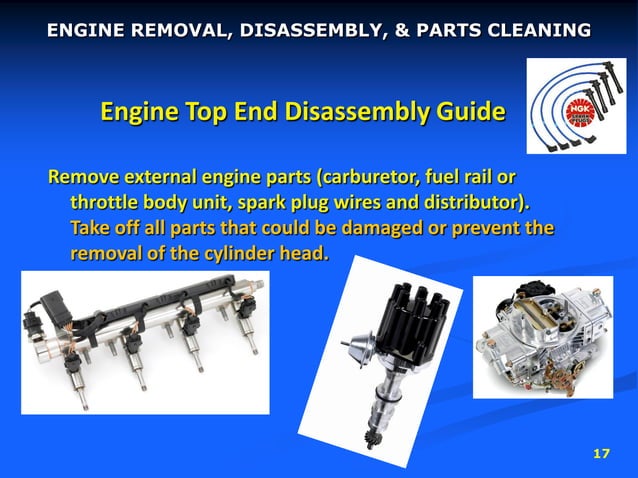 ENGINE REMOVAL, DISASSEMBLY, & PARTS CLEANING

Engine Top End Disassembly Guide

NGK SPARK PLUGS

Remove external engine parts (carburetor, fuel rail or throttle body unit, spark plug wires and distributor). Take off all parts that could be damaged or prevent the removal of the cylinder head.

17