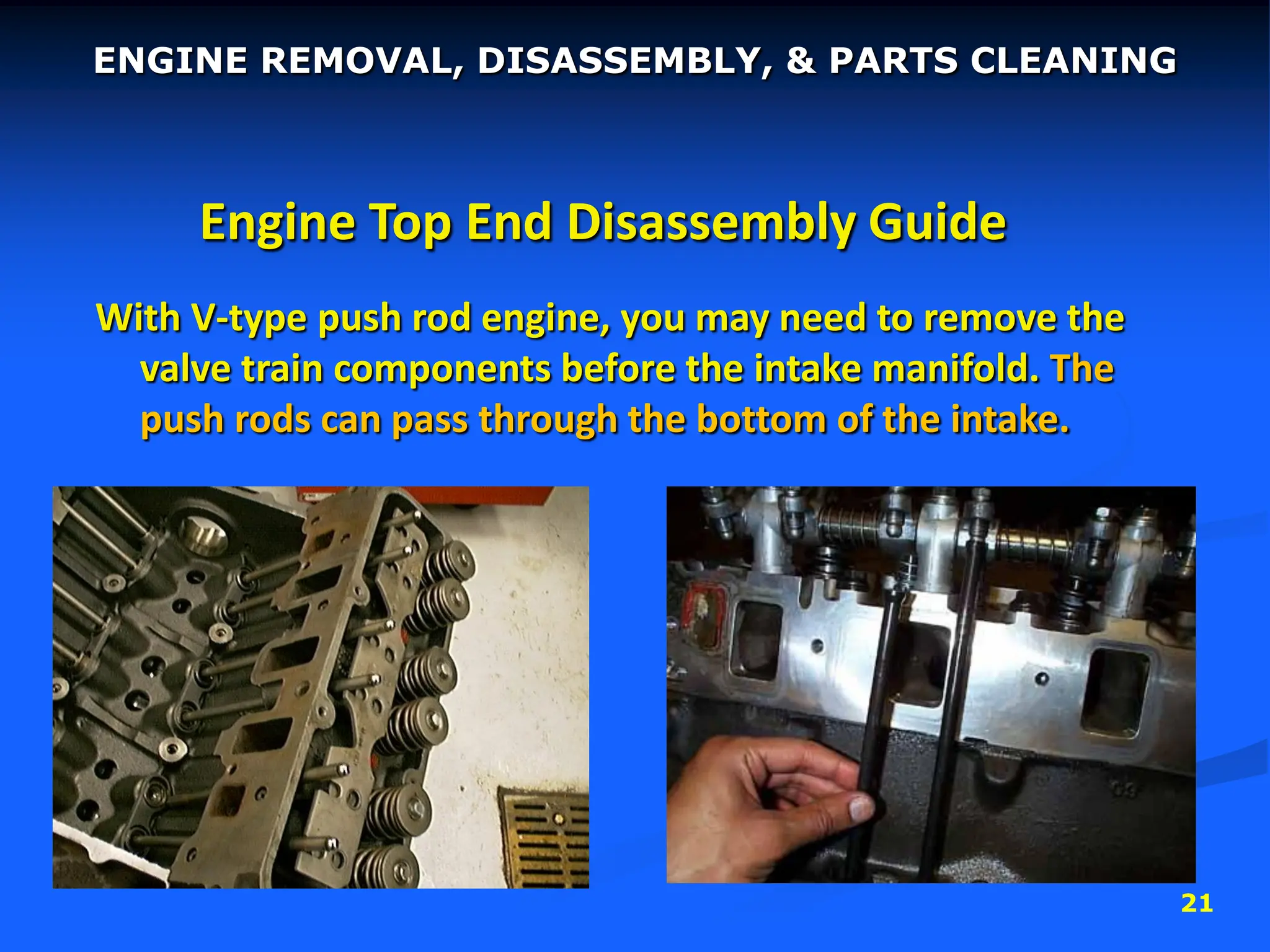 ENGINE REMOVAL, DISASSEMBLY, & PARTS CLEANING

Engine Top End Disassembly Guide

With V-type push rod engine, you may need to remove the valve train components before the intake manifold. The push rods can pass through the bottom of the intake.

21