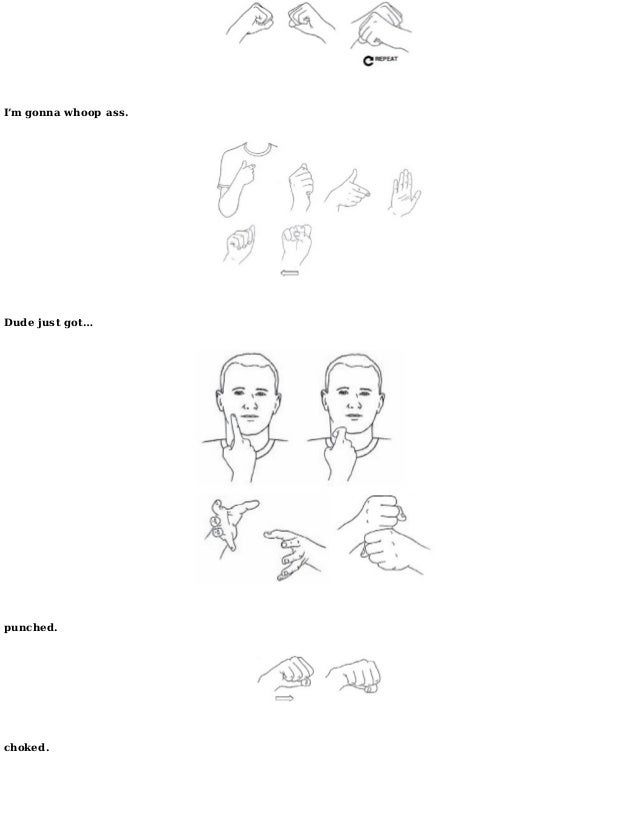 REPEAT

I'm gonna whoop ass.

Dude just got...

punched.

choked.