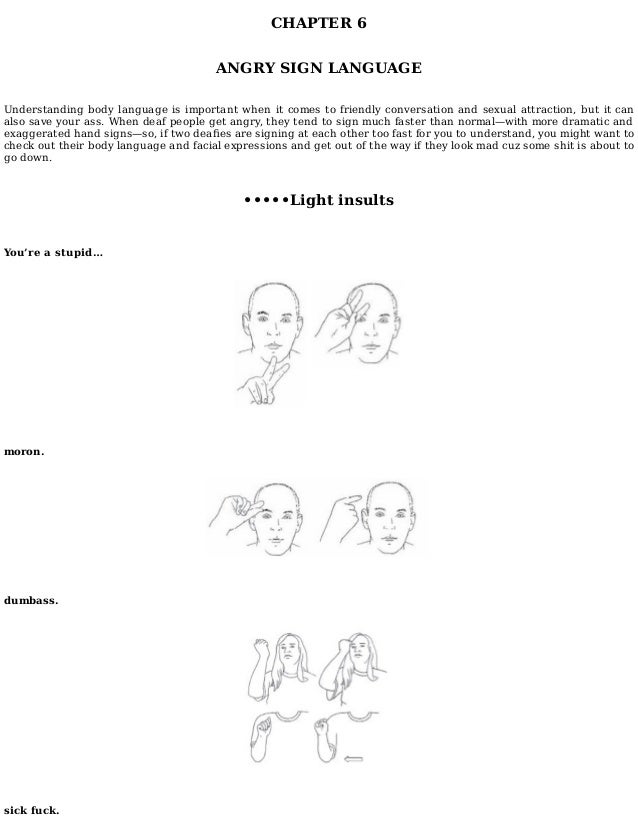 CHAPTER 6

ANGRY SIGN LANGUAGE

Understanding body language is important when it comes to friendly conversation and sexual attraction, but it can also save your ass. When deaf people get angry, they tend to sign much faster than normal—with more dramatic and exaggerated hand signs—so, if two deafies are signing at each other too fast for you to understand, you might want to check out their body language and facial expressions and get out of the way if they look mad cuz some shit is about to go down.

•••••Light insults

You're a stupid…

moron.

dumbass.

sick fuck.