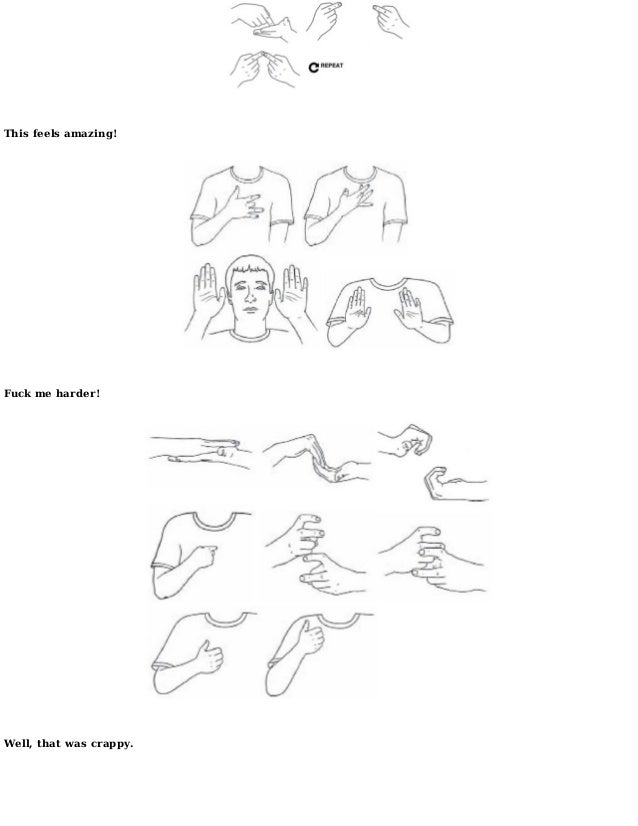 REPEAT

This feels amazing!

Fuck me harder!

Well, that was crappy.