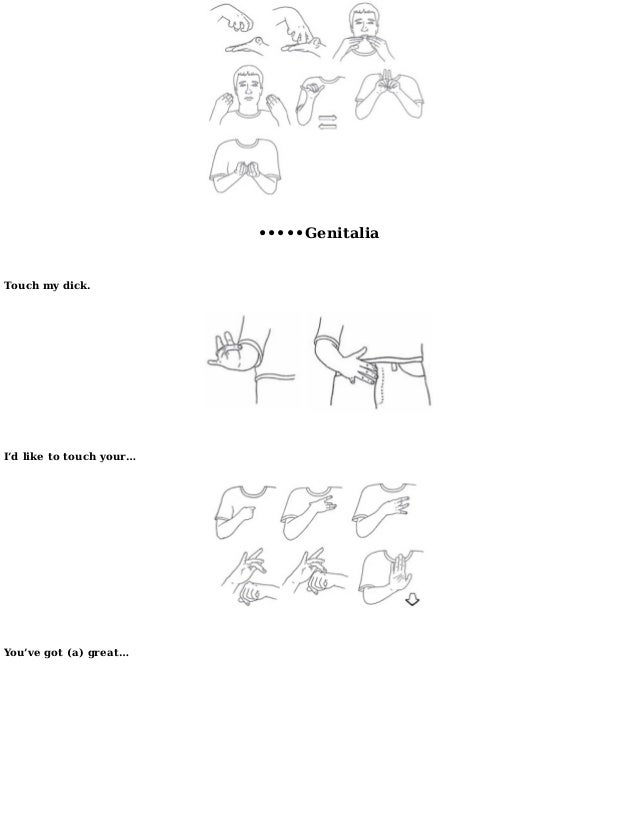 •••••Genitalia

Touch my dick.

I'd like to touch your…

You've got (a) great…