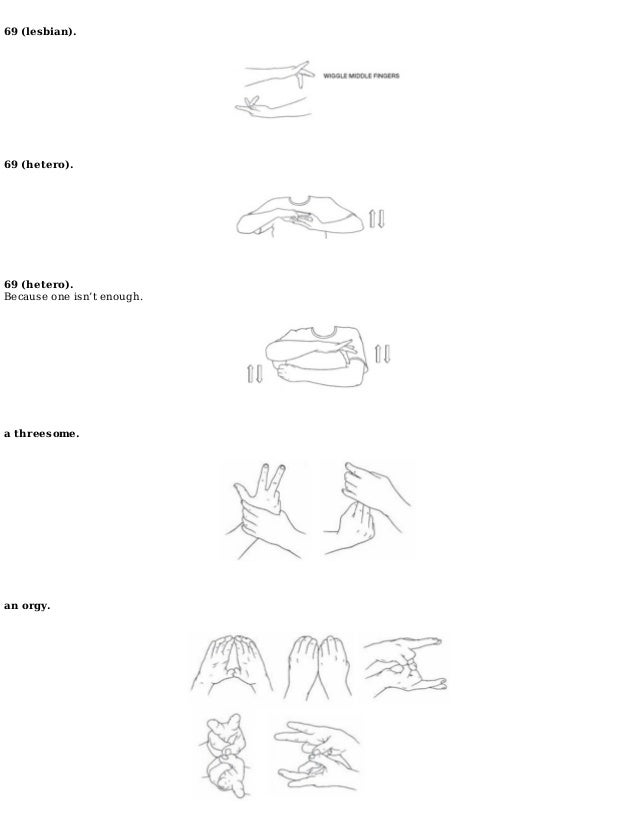 69 (lesbian).

WIGGLE MIDDLE FINGERS

69 (hetero).

69 (hetero).
Because one isn't enough.

a threesome.

an orgy.