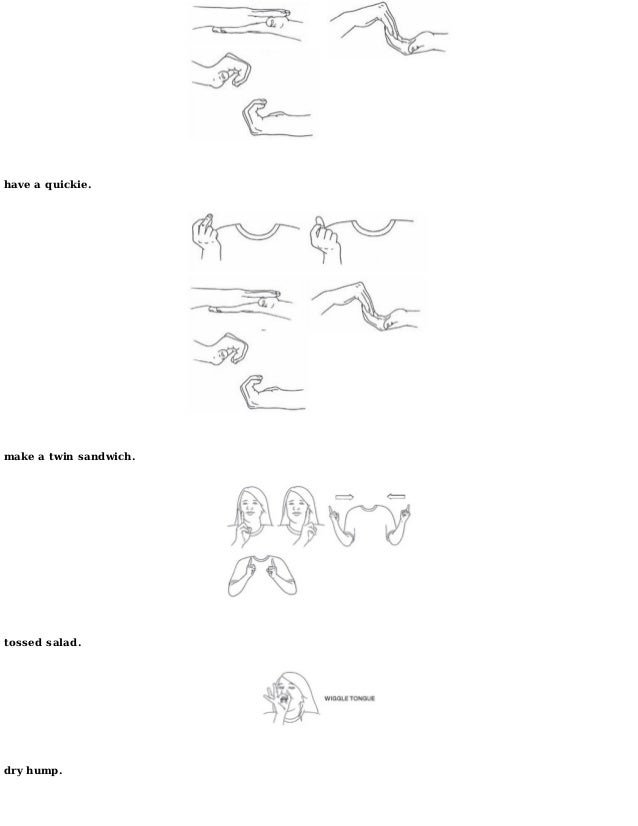 have a quickie.

make a twin sandwich.

tossed salad.

WIGGLE TONGUE

dry hump.