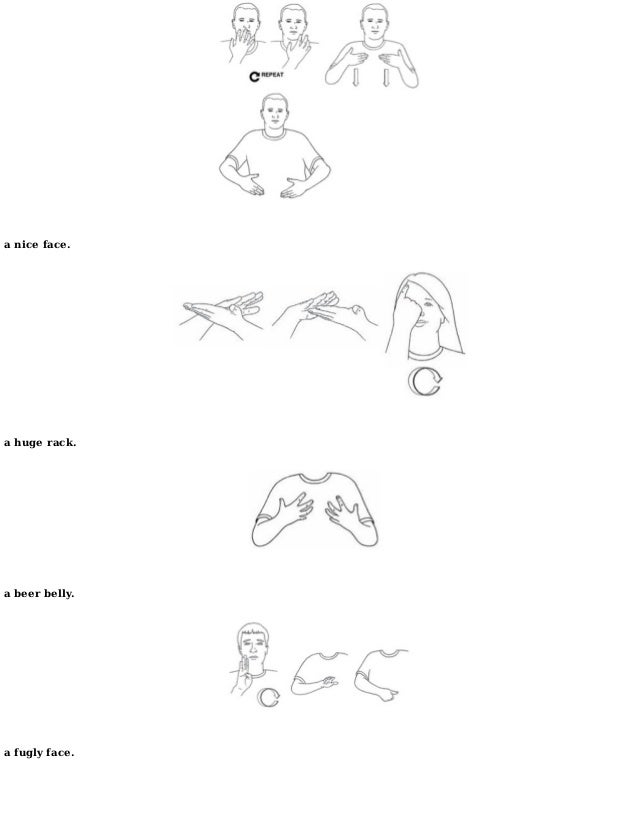 REPEAT

a nice face.

a huge rack.

a beer belly.

a fugly face.