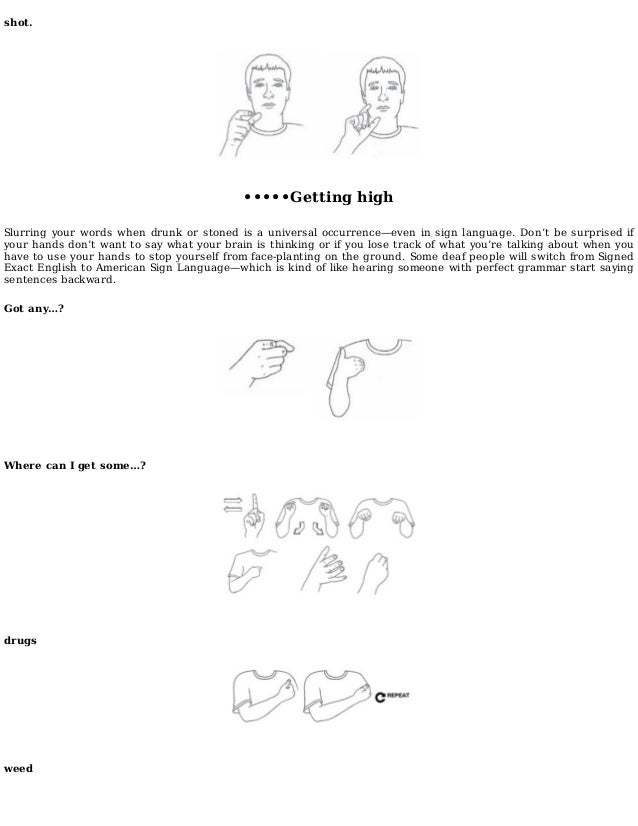 shot.

•••••Getting high

Slurring your words when drunk or stoned is a universal occurrence—even in sign language. Don't be surprised if your hands don't want to say what your brain is thinking or if you lose track of what you're talking about when you have to use your hands to stop yourself from face-planting on the ground. Some deaf people will switch from Signed Exact English to American Sign Language—which is kind of like hearing someone with perfect grammar start saying sentences backward.

Got any...?

Where can I get some...?

drugs

REPEAT

weed