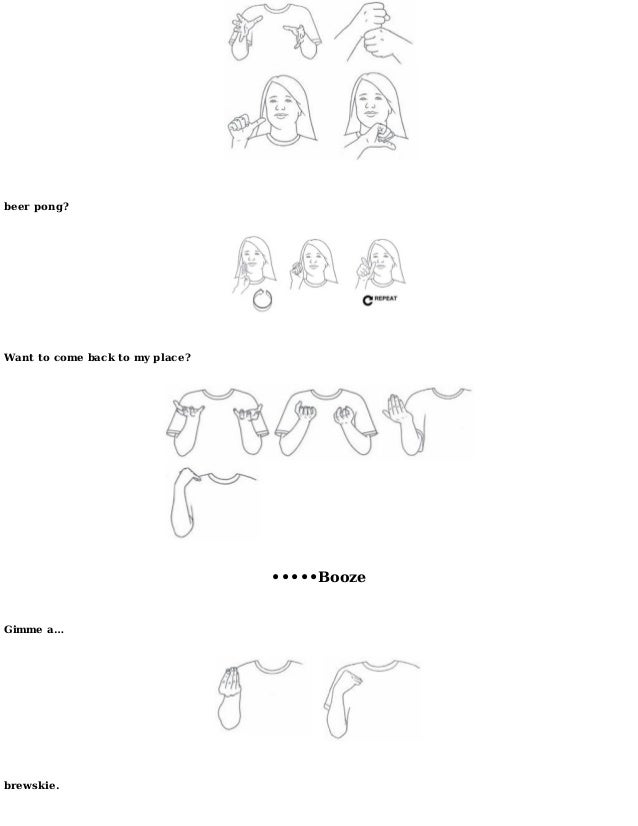 beer pong?

REPEAT

Want to come back to my place?

•••••Booze

Gimme a…

brewskie.