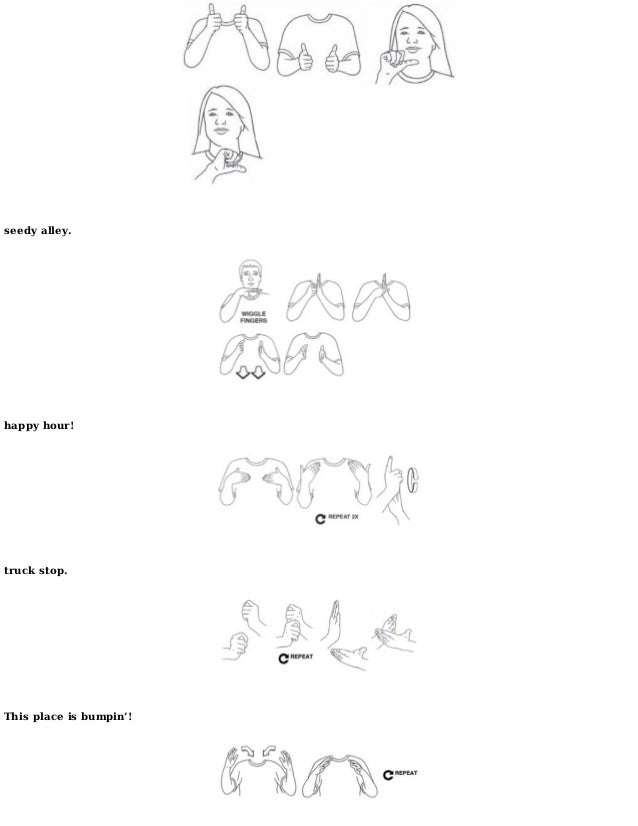 seedy alley.

WIGGLE FINGERS

happy hour!

REPEAT 2X

truck stop.

REPEAT

This place is bumpin'!

REPEAT