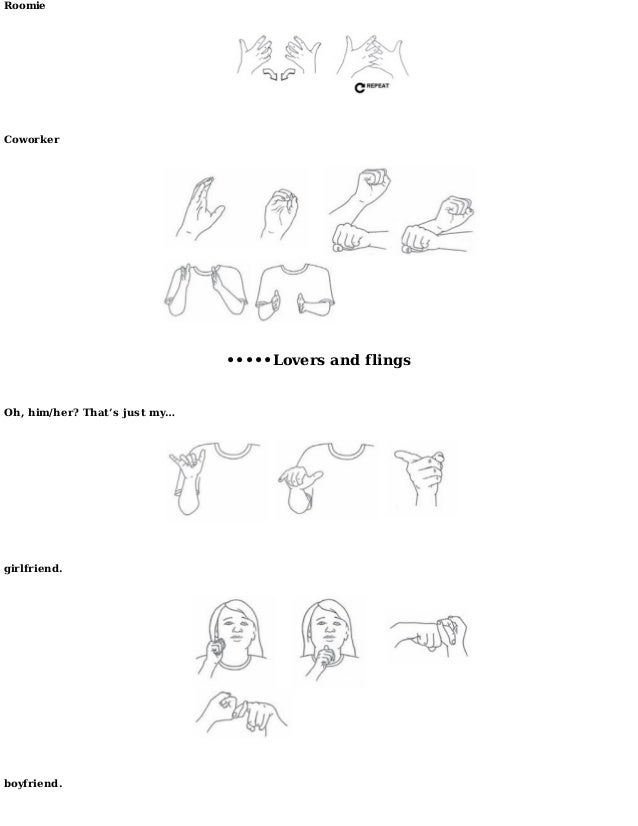 Roomie

REPEAT

Coworker

•••••Lovers and flings

Oh, him/her? That's just my...

girlfriend.

boyfriend.