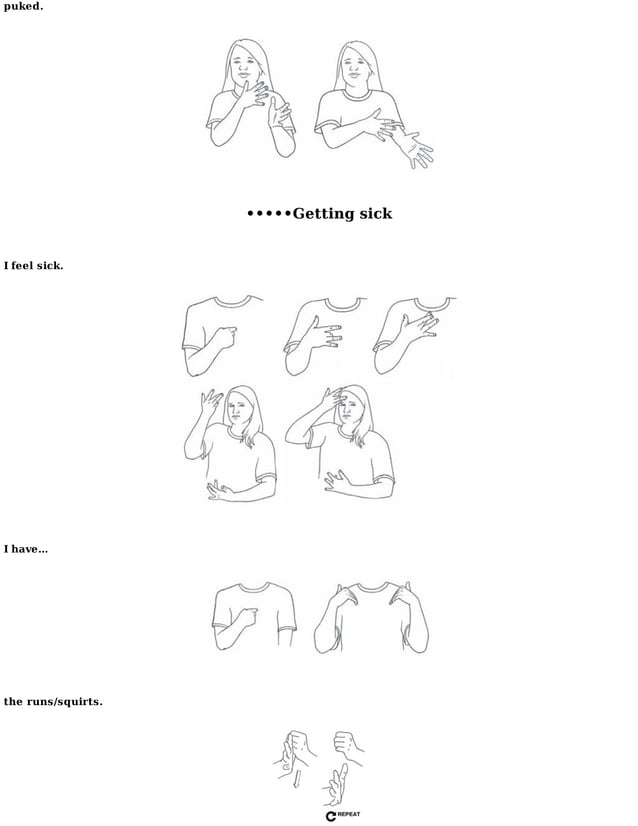 puked.

•••••Getting sick

I feel sick.

I have...

the runs/squirts.

REPEAT