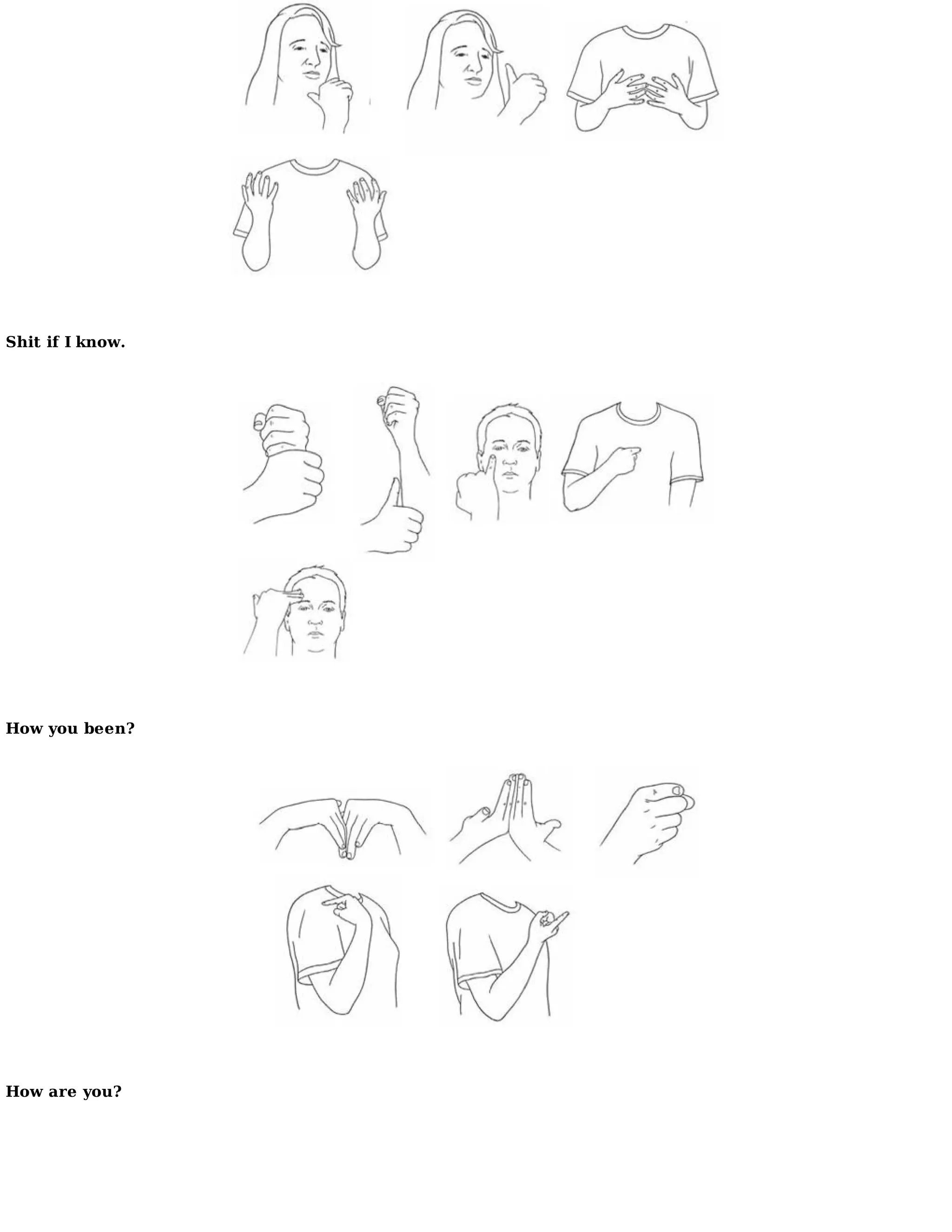 Shit if I know.

How you been?

How are you?