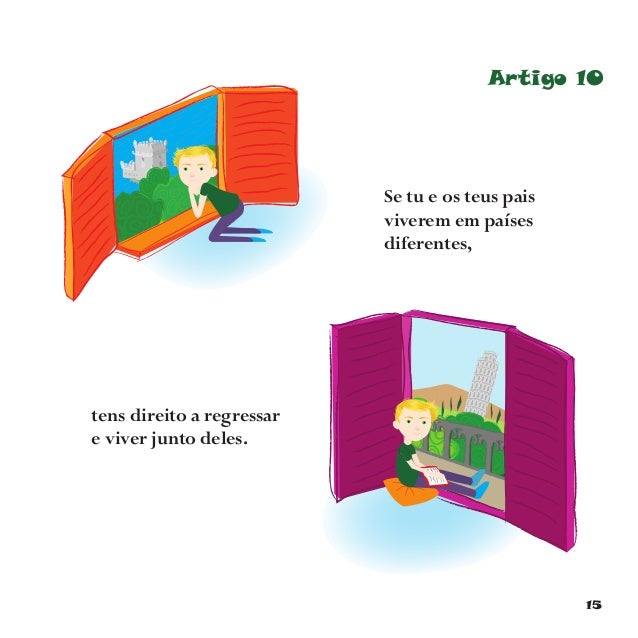 Artigo 10

Se tu e os teus pais viverem em países diferentes,

tens direito a regressar e viver junto deles.

15