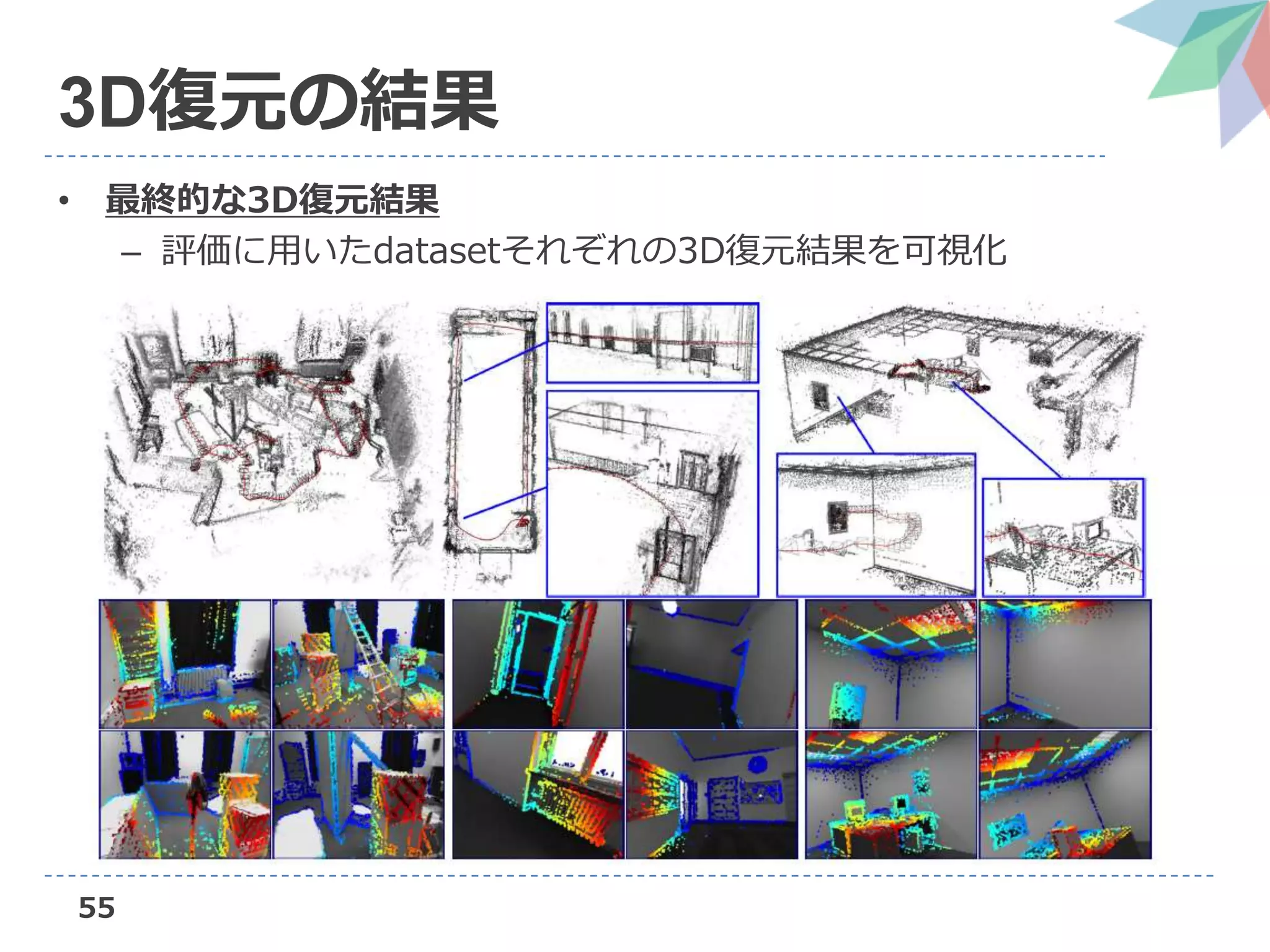 3D復元の結果

• 最終的な3D復元結果
– 評価に用いたdatasetそれぞれの3D復元結果を可視化

55