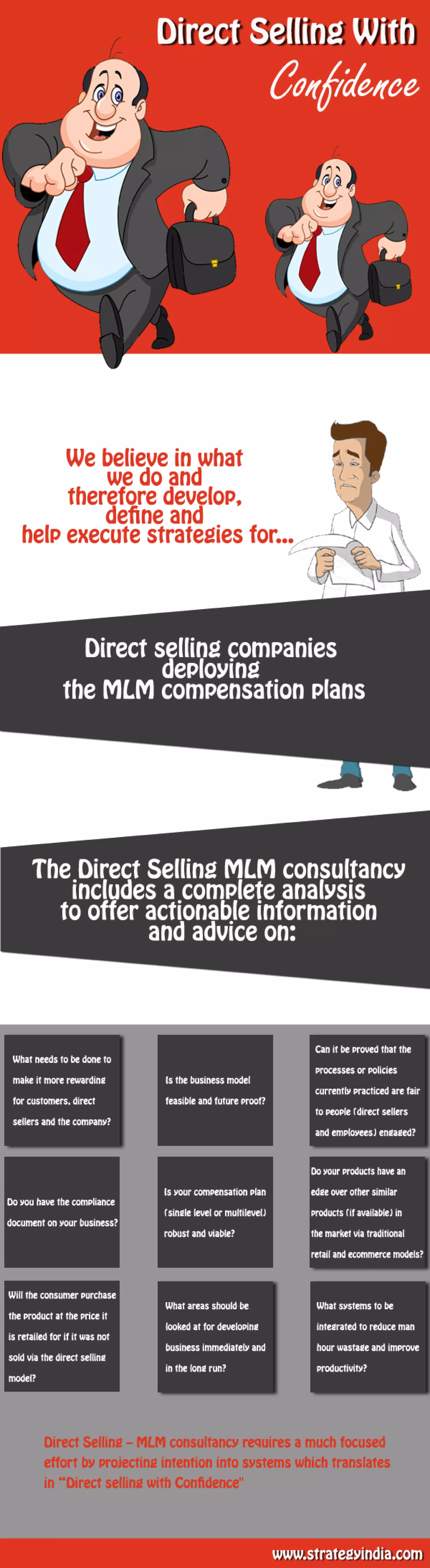 Direct Selling With
Confidence

We believe in what we do and therefore develop, define and help execute strategies for...

Direct selling companies deploying the MLM compensation plans

The Direct Selling MLM consultancy includes a complete analysis to offer actionable information and advice on:

What needs to be done to make it more rewarding for customers, direct sellers and the company?

Is the business model feasible and future proof?

Can it be proved that the processes or policies currently practiced are fair to people (direct sellers and employees) engaged?

Do you have the compliance document on your business?

Is your compensation plan (single level or multilevel) robust and viable?

Do your products have an edge over other similar products (if available) in the market via traditional retail and ecommerce models?

Will the consumer purchase the product at the price it is retailed for if it was not sold via the direct selling model?

What areas should be looked at for developing business immediately and in the long run?

What systems to be integrated to reduce man hour wastage and improve productivity?

Direct Selling – MLM consultancy requires a much focused effort by projecting intention into systems which translates in "Direct selling with Confidence"

www.strategyindia.com