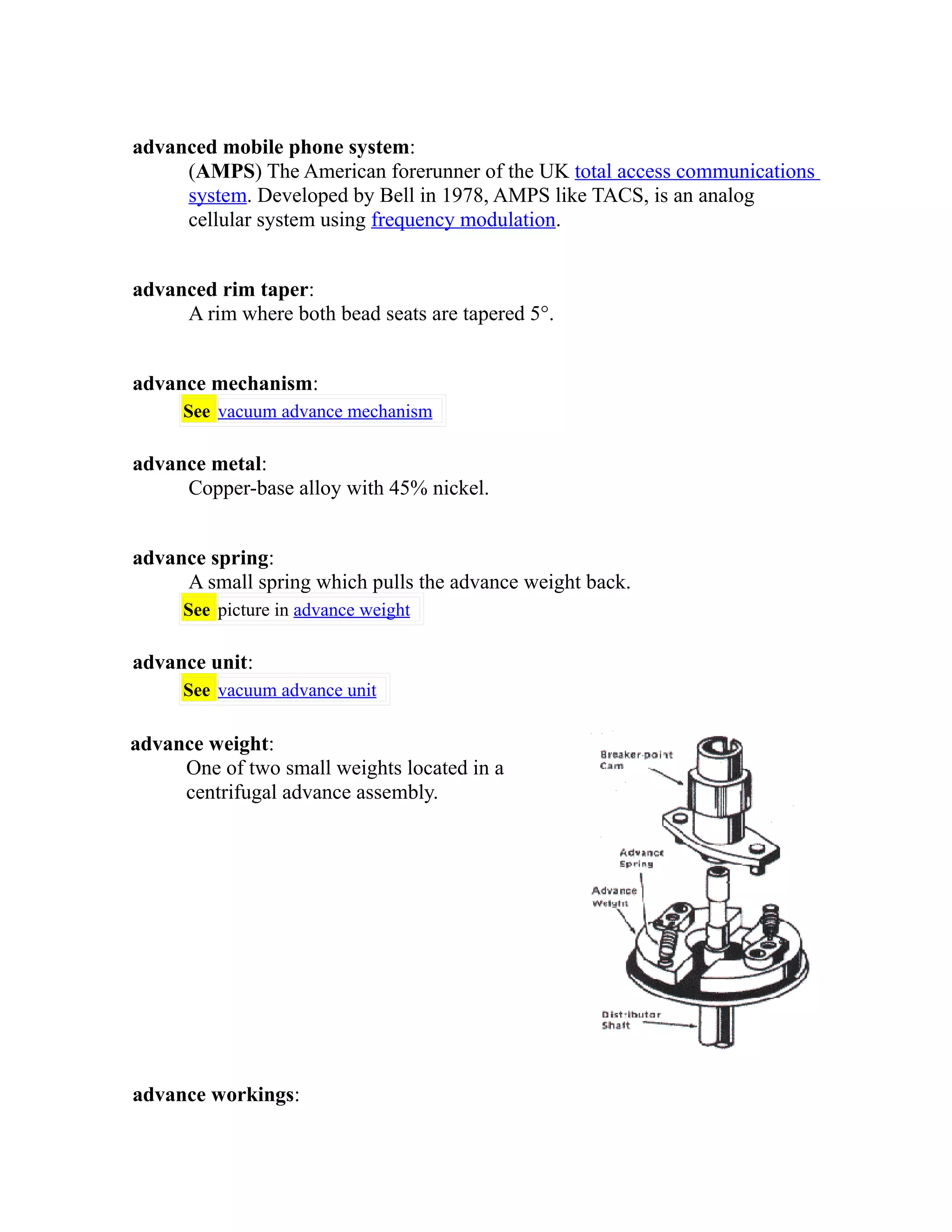 advanced mobile phone system:

(AMPS) The American forerunner of the UK total access communications system. Developed by Bell in 1978, AMPS like TACS, is an analog cellular system using frequency modulation.

advanced rim taper:

A rim where both bead seats are tapered 5°.

advance mechanism:

See vacuum advance mechanism

advance metal:

Copper-base alloy with 45% nickel.

advance spring:

A small spring which pulls the advance weight back.

See picture in advance weight

advance unit:

See vacuum advance unit

advance weight:

One of two small weights located in a centrifugal advance assembly.

Breaker-point Cam

Advance Spring

Advance Weight

Distributor Shaft

advance workings: