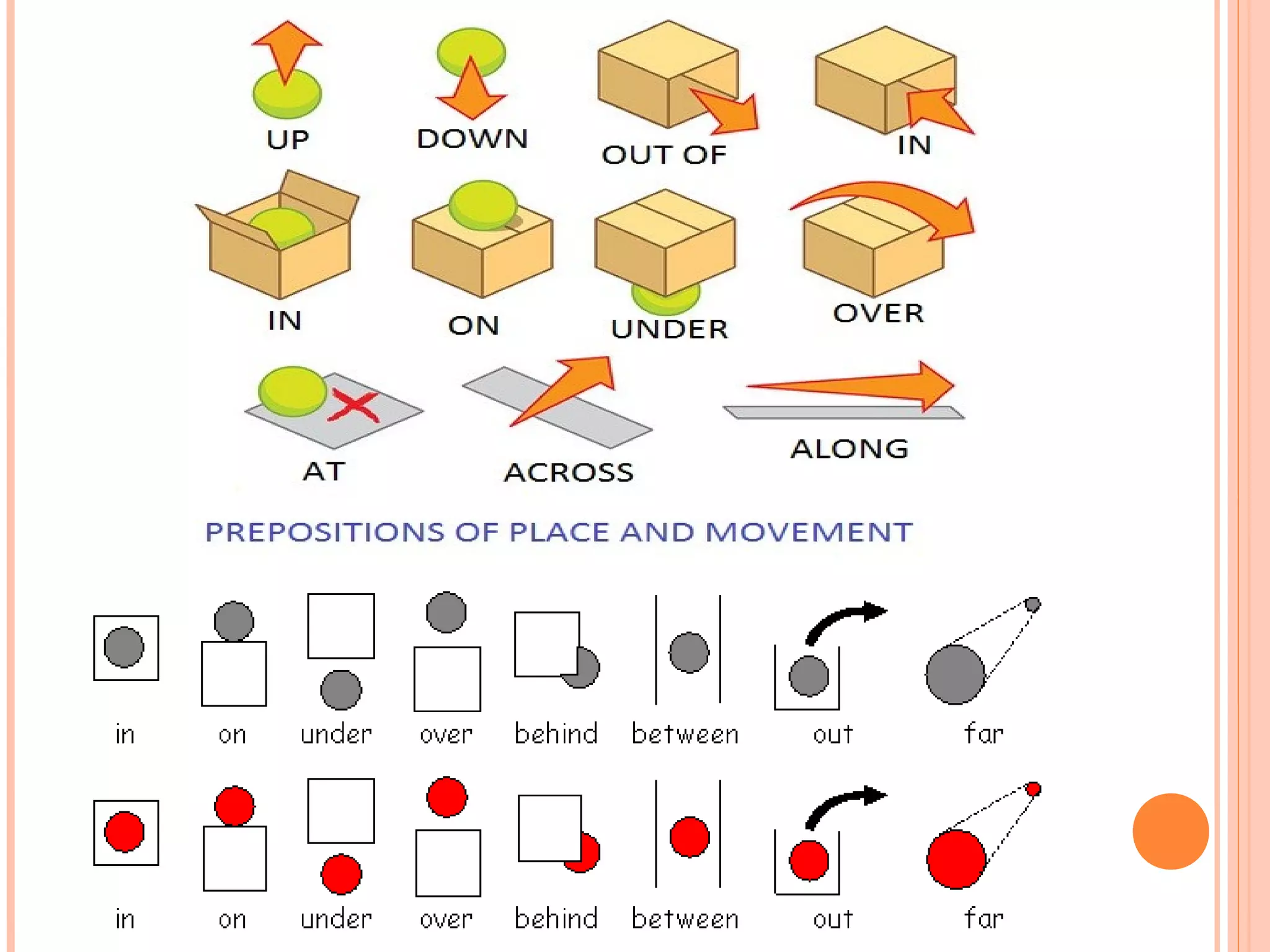 UP DOWN OUT OF IN

IN ON UNDER OVER

AT ACROSS ALONG

PREPOSITIONS OF PLACE AND MOVEMENT

in on under over behind between out far

in on under over behind between out far