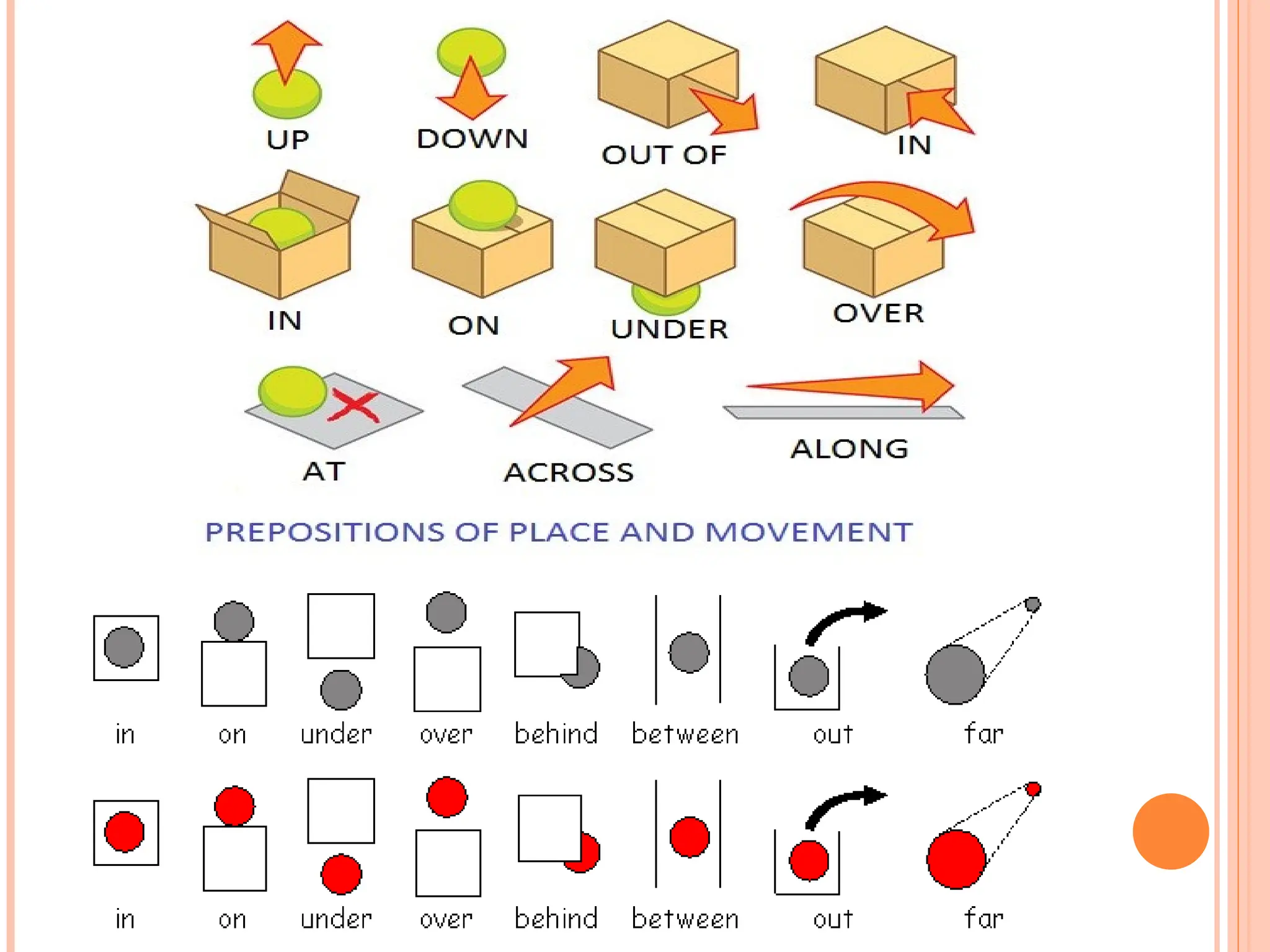 UP
DOWN
OUT OF
IN

IN
ON
UNDER
OVER

AT
ACROSS
ALONG

PREPOSITIONS OF PLACE AND MOVEMENT

in on under over behind between out far

in on under over behind between out far