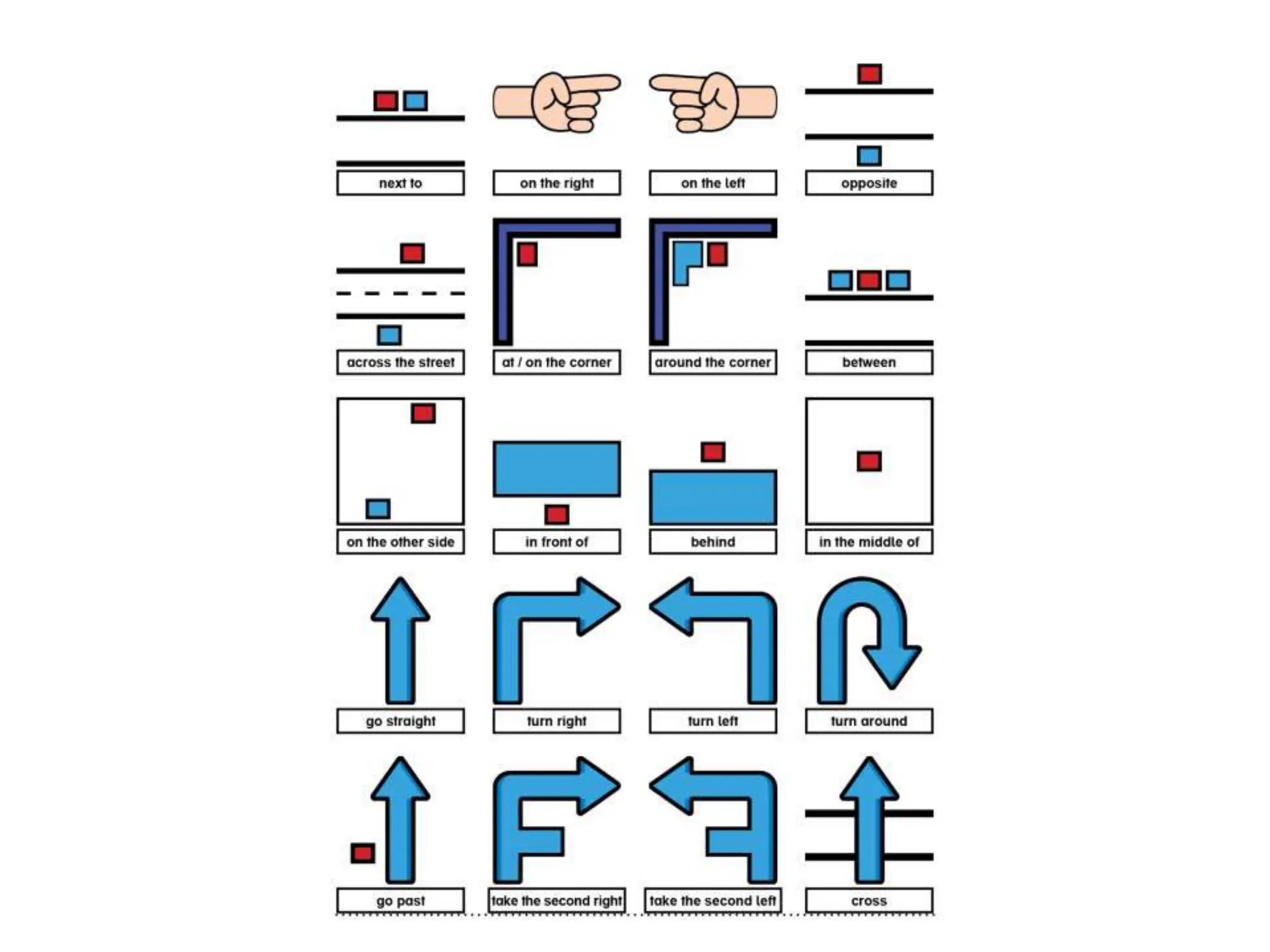 next to

on the right

on the left

opposite

across the street

at / on the corner

around the corner

between

on the other side

in front of

behind

in the middle of

go straight

turn right

turn left

turn around

go past

take the second right

take the second left

cross