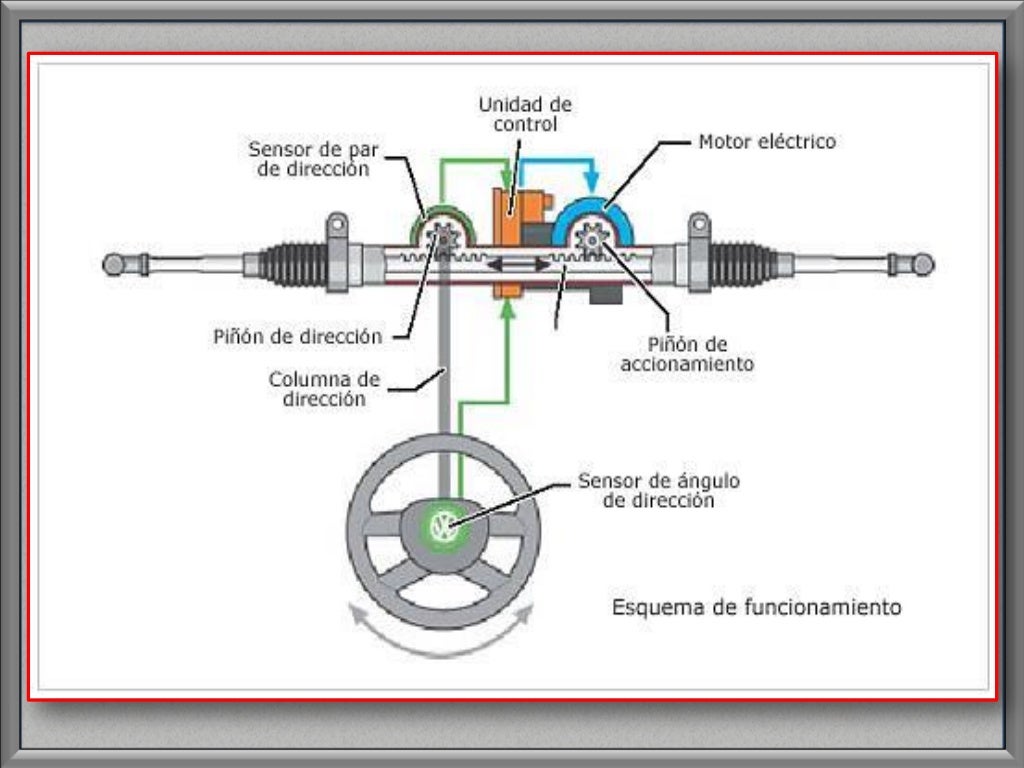 Unidad de control

Sensor de par de dirección

Motor eléctrico

Piñón de dirección

Piñón de accionamiento

Columna de dirección

Sensor de ángulo de dirección

Esquema de funcionamiento