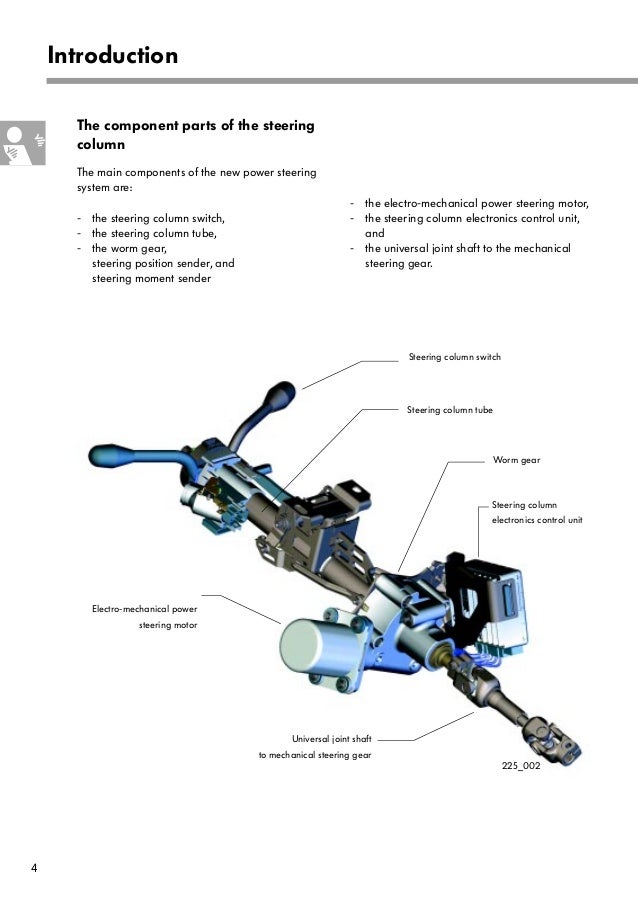 Introduction

The component parts of the steering column

The main components of the new power steering system are:

- the steering column switch,
- the steering column tube,
- the worm gear, steering position sender, and steering moment sender

- the electro-mechanical power steering motor,
- the steering column electronics control unit, and
- the universal joint shaft to the mechanical steering gear.

Steering column switch

Steering column tube

Worm gear

Steering column electronics control unit

Electro-mechanical power steering motor

Universal joint shaft to mechanical steering gear

225_002

4