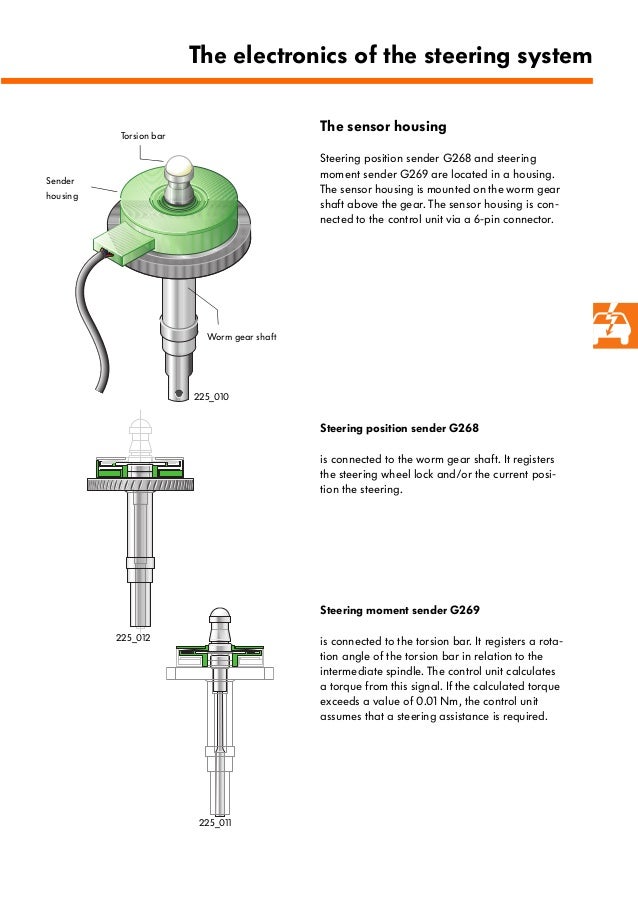 The electronics of the steering system

Torsion bar

Sender housing

Worm gear shaft

225_010

The sensor housing

Steering position sender G268 and steering moment sender G269 are located in a housing. The sensor housing is mounted on the worm gear shaft above the gear. The sensor housing is connected to the control unit via a 6-pin connector.

225_012

Steering position sender G268

is connected to the worm gear shaft. It registers the steering wheel lock and/or the current position the steering.

225_011

Steering moment sender G269

is connected to the torsion bar. It registers a rotation angle of the torsion bar in relation to the intermediate spindle. The control unit calculates a torque from this signal. If the calculated torque exceeds a value of 0.01 Nm, the control unit assumes that a steering assistance is required.