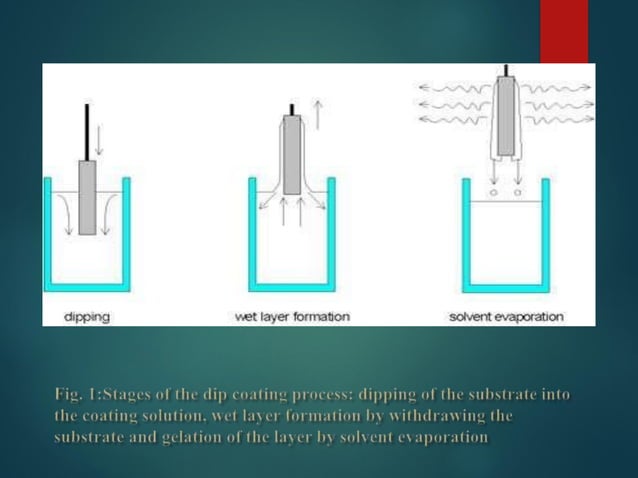 dipping

wet layer formation

solvent evaporation

Fig. 1:Stages of the dip coating process: dipping of the substrate into the coating solution, wet layer formation by withdrawing the substrate and gelation of the layer by solvent evaporation