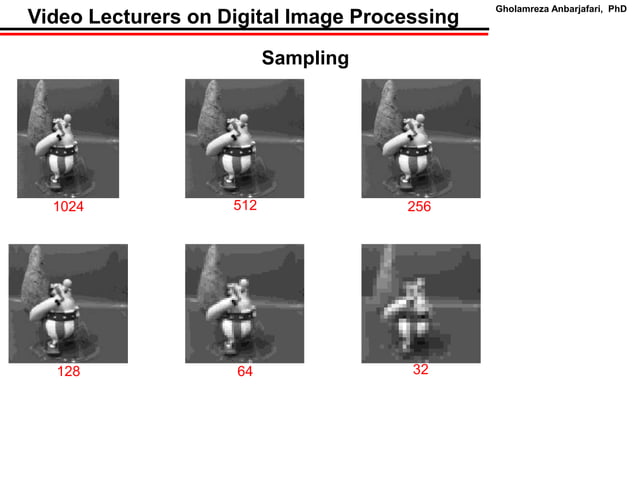 Video Lecturers on Digital Image Processing

Gholamreza Anbarjafari, PhD

Sampling

1024

512

256

128

64

32