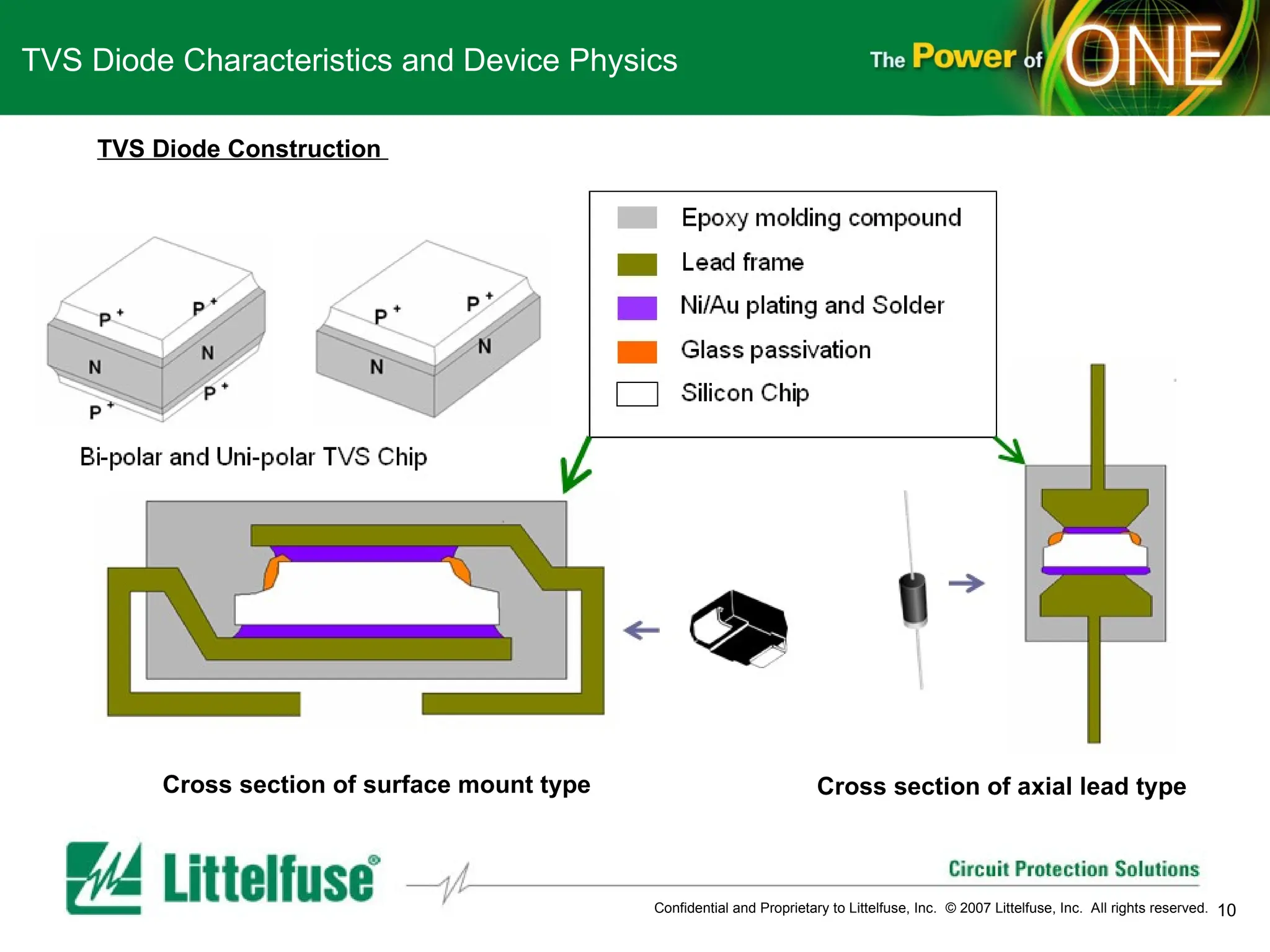 TVS Diode Characteristics and Device Physics

The Power of ONE

TVS Diode Construction

P $^+$ P $^+$ N N P $^+$ P $^+$

P $^+$ P $^+$ N N

Bi-polar and Uni-polar TVS Chip

Epoxy molding compound
Lead frame
Ni/Au plating and Solder
Glass passivation
Silicon Chip

Cross section of surface mount type

Cross section of axial lead type

Littelfuse®

Circuit Protection Solutions

Confidential and Proprietary to Littelfuse, Inc. © 2007 Littelfuse, Inc. All rights reserved. 10