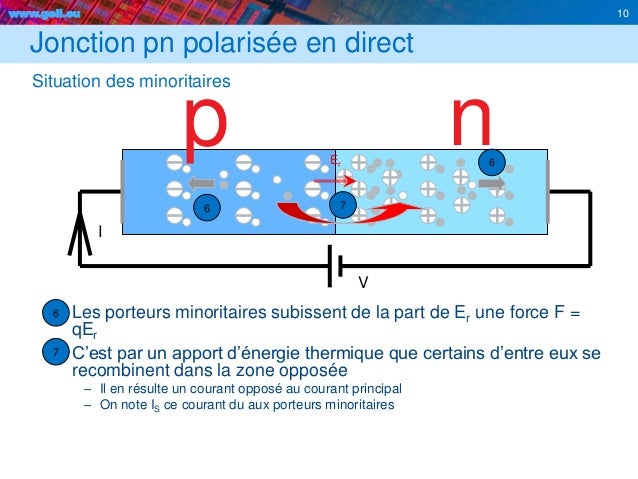 www.geii.eu

10

Jonction pn polarisée en direct

Situation des minoritaires

p

n

$E_r$

6

6

7

I

V

6 Les porteurs minoritaires subissent de la part de $E_r$ une force F = $qE_r$

7 C'est par un apport d'énergie thermique que certains d'entre eux se recombinent dans la zone opposée

– Il en résulte un courant opposé au courant principal

– On note $I_S$ ce courant du aux porteurs minoritaires