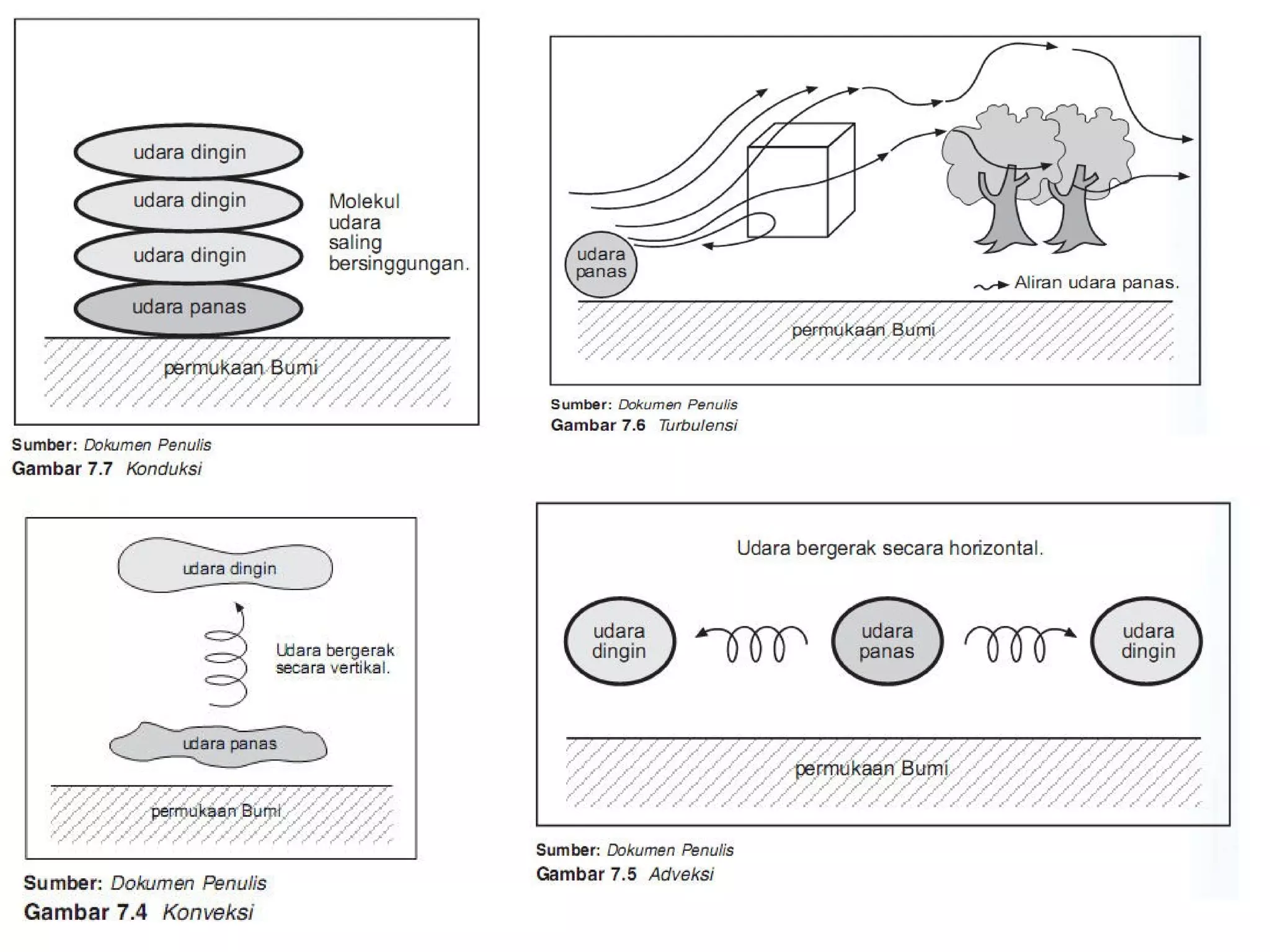 udara dingin
udara dingin
udara dingin
udara panas
Molekul udara saling bersinggungan.
permukaan Bumi

Sumber: Dokumen Penulis
Gambar 7.7 Konduksi

udara panas
Aliran udara panas.
permukaan Bumi

Sumber: Dokumen Penulis
Gambar 7.6 Turbulensi

udara dingin
Udara bergerak secara vertikal.
udara panas
permukaan Bumi

Sumber: Dokumen Penulis
Gambar 7.4 Konveksi

Udara bergerak secara horizontal.
udara dingin
udara panas
udara dingin
permukaan Bumi

Sumber: Dokumen Penulis
Gambar 7.5 Adveksi