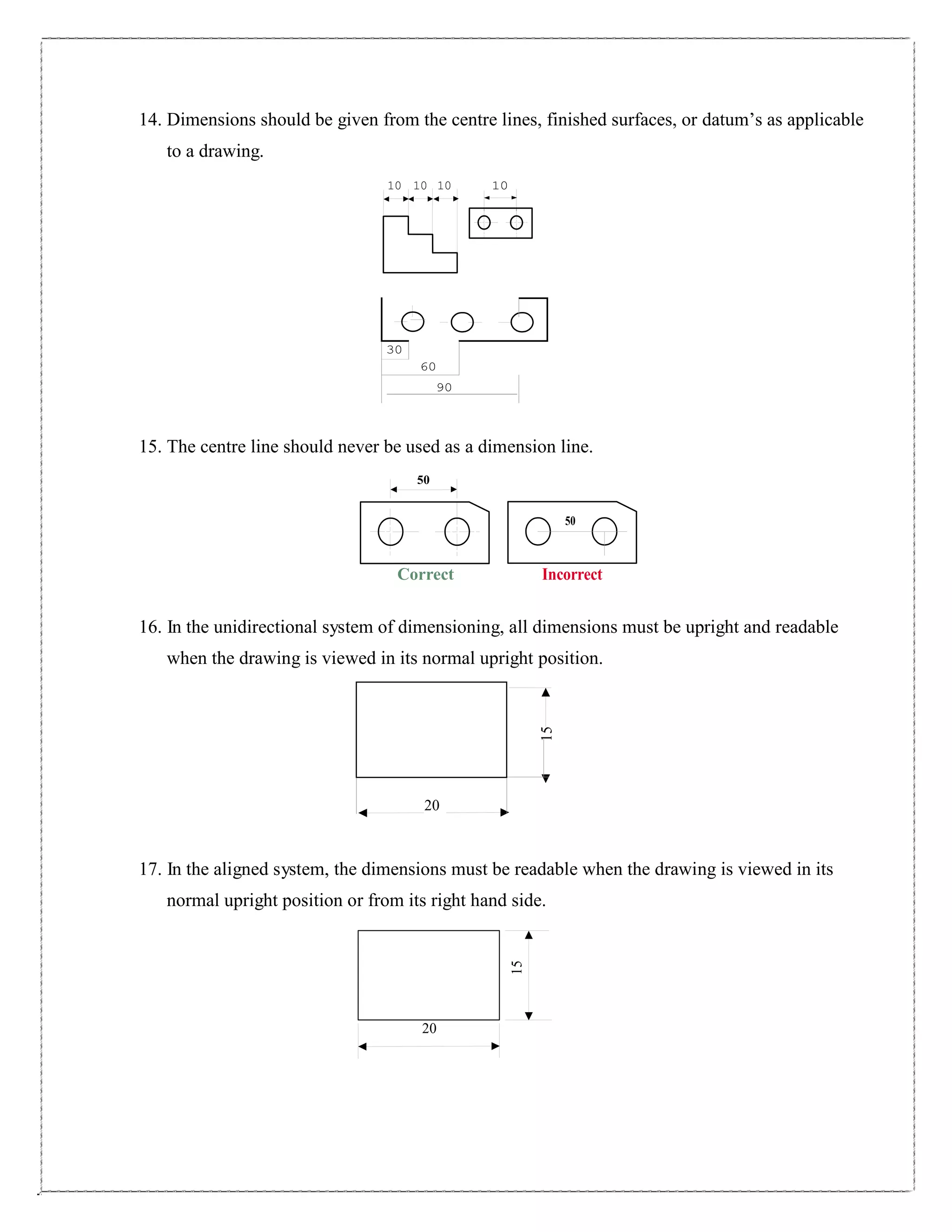 14. Dimensions should be given from the centre lines, finished surfaces, or datum’s as applicable to a drawing.

10 10 10 10

30
60
90

15. The centre line should never be used as a dimension line.

50
50
Correct
Incorrect

16. In the unidirectional system of dimensioning, all dimensions must be upright and readable when the drawing is viewed in its normal upright position.

15
20

17. In the aligned system, the dimensions must be readable when the drawing is viewed in its normal upright position or from its right hand side.

15
20