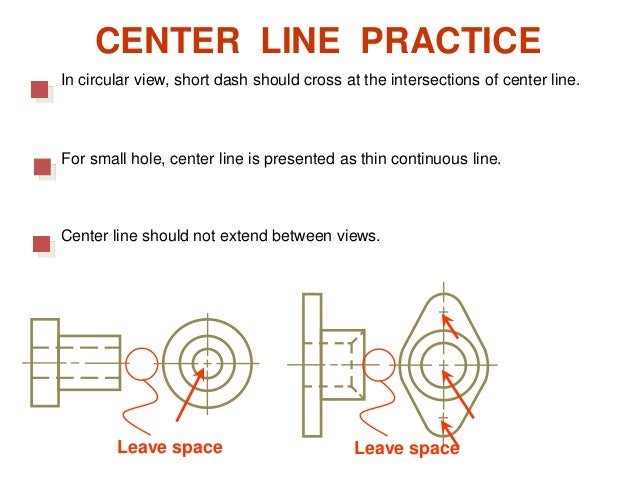 CENTER LINE PRACTICE

In circular view, short dash should cross at the intersections of center line.

For small hole, center line is presented as thin continuous line.

Center line should not extend between views.

Leave space

Leave space