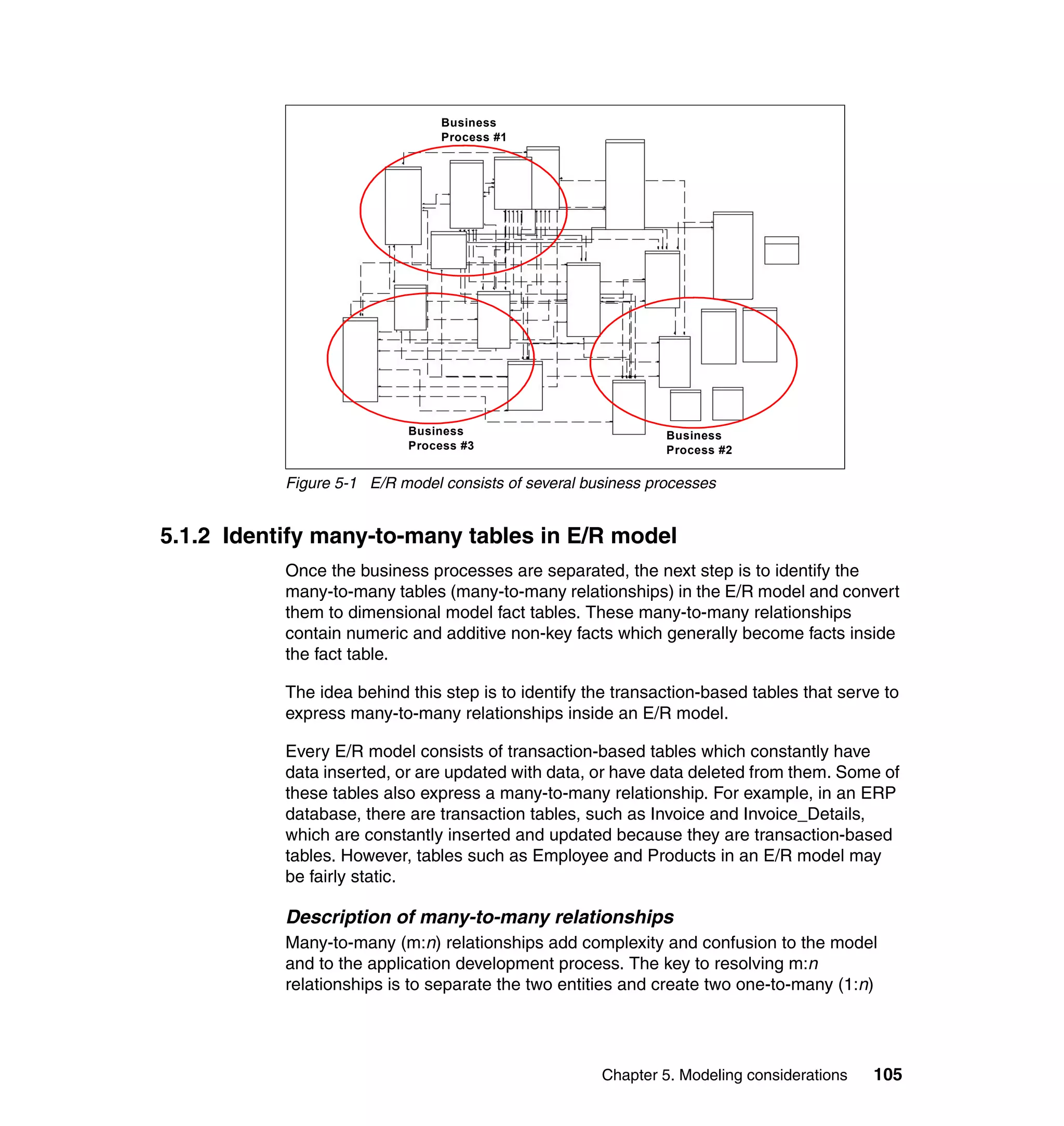 Business
Process #1

Business
Process #3

Business
Process #2

Figure 5-1 E/R model consists of several business processes

5.1.2 Identify many-to-many tables in E/R model

Once the business processes are separated, the next step is to identify the many-to-many tables (many-to-many relationships) in the E/R model and convert them to dimensional model fact tables. These many-to-many relationships contain numeric and additive non-key facts which generally become facts inside the fact table.

The idea behind this step is to identify the transaction-based tables that serve to express many-to-many relationships inside an E/R model.

Every E/R model consists of transaction-based tables which constantly have data inserted, or are updated with data, or have data deleted from them. Some of these tables also express a many-to-many relationship. For example, in an ERP database, there are transaction tables, such as Invoice and Invoice_Details, which are constantly inserted and updated because they are transaction-based tables. However, tables such as Employee and Products in an E/R model may be fairly static.

Description of many-to-many relationships

Many-to-many (m:n) relationships add complexity and confusion to the model and to the application development process. The key to resolving m:n relationships is to separate the two entities and create two one-to-many (1:n)

Chapter 5. Modeling considerations 105