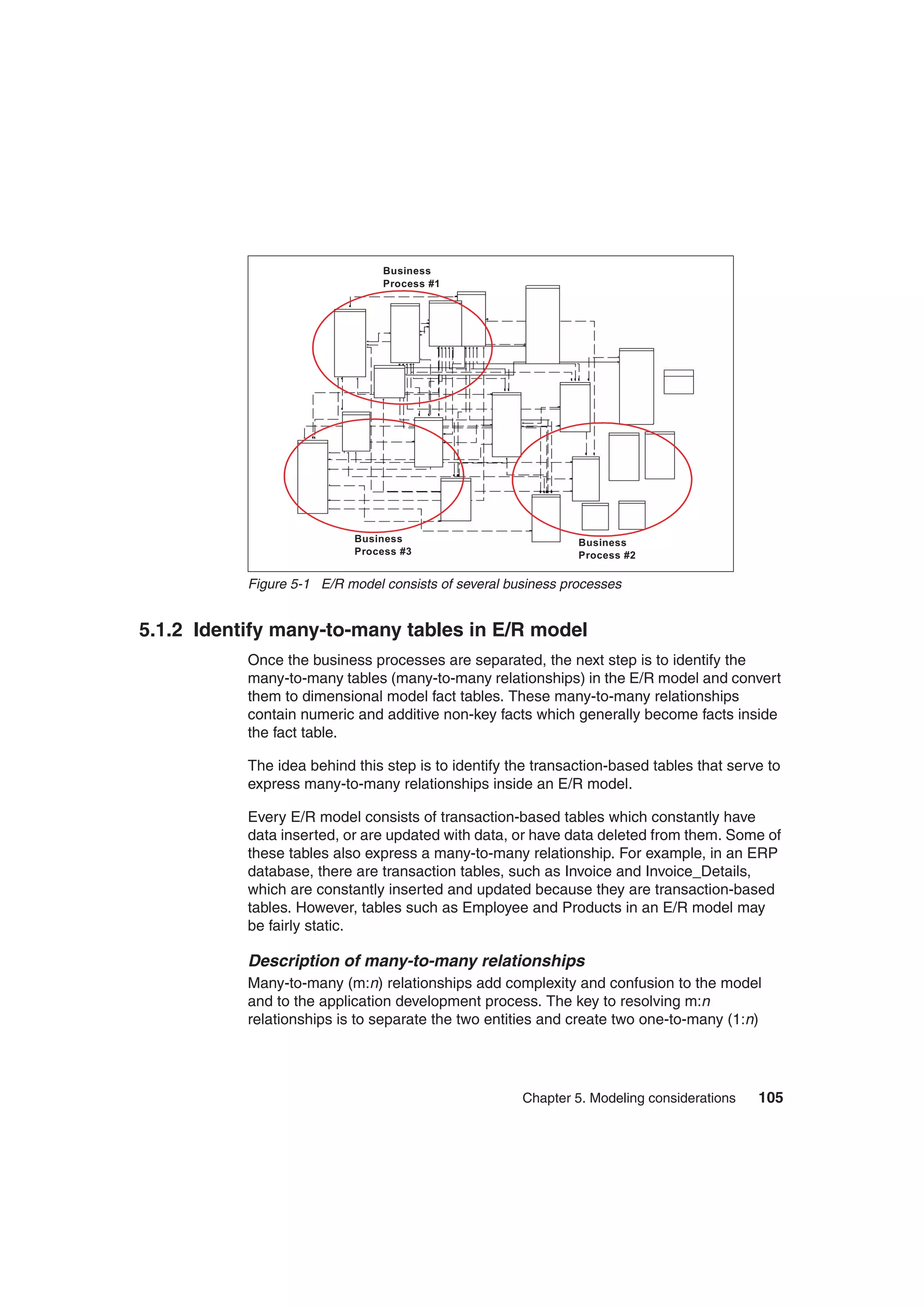 Business Process #1

Business Process #3

Business Process #2

Figure 5-1 E/R model consists of several business processes

5.1.2 Identify many-to-many tables in E/R model

Once the business processes are separated, the next step is to identify the many-to-many tables (many-to-many relationships) in the E/R model and convert them to dimensional model fact tables. These many-to-many relationships contain numeric and additive non-key facts which generally become facts inside the fact table.

The idea behind this step is to identify the transaction-based tables that serve to express many-to-many relationships inside an E/R model.

Every E/R model consists of transaction-based tables which constantly have data inserted, or are updated with data, or have data deleted from them. Some of these tables also express a many-to-many relationship. For example, in an ERP database, there are transaction tables, such as Invoice and Invoice_Details, which are constantly inserted and updated because they are transaction-based tables. However, tables such as Employee and Products in an E/R model may be fairly static.

Description of many-to-many relationships

Many-to-many (m:n) relationships add complexity and confusion to the model and to the application development process. The key to resolving m:n relationships is to separate the two entities and create two one-to-many (1:n)

Chapter 5. Modeling considerations 105